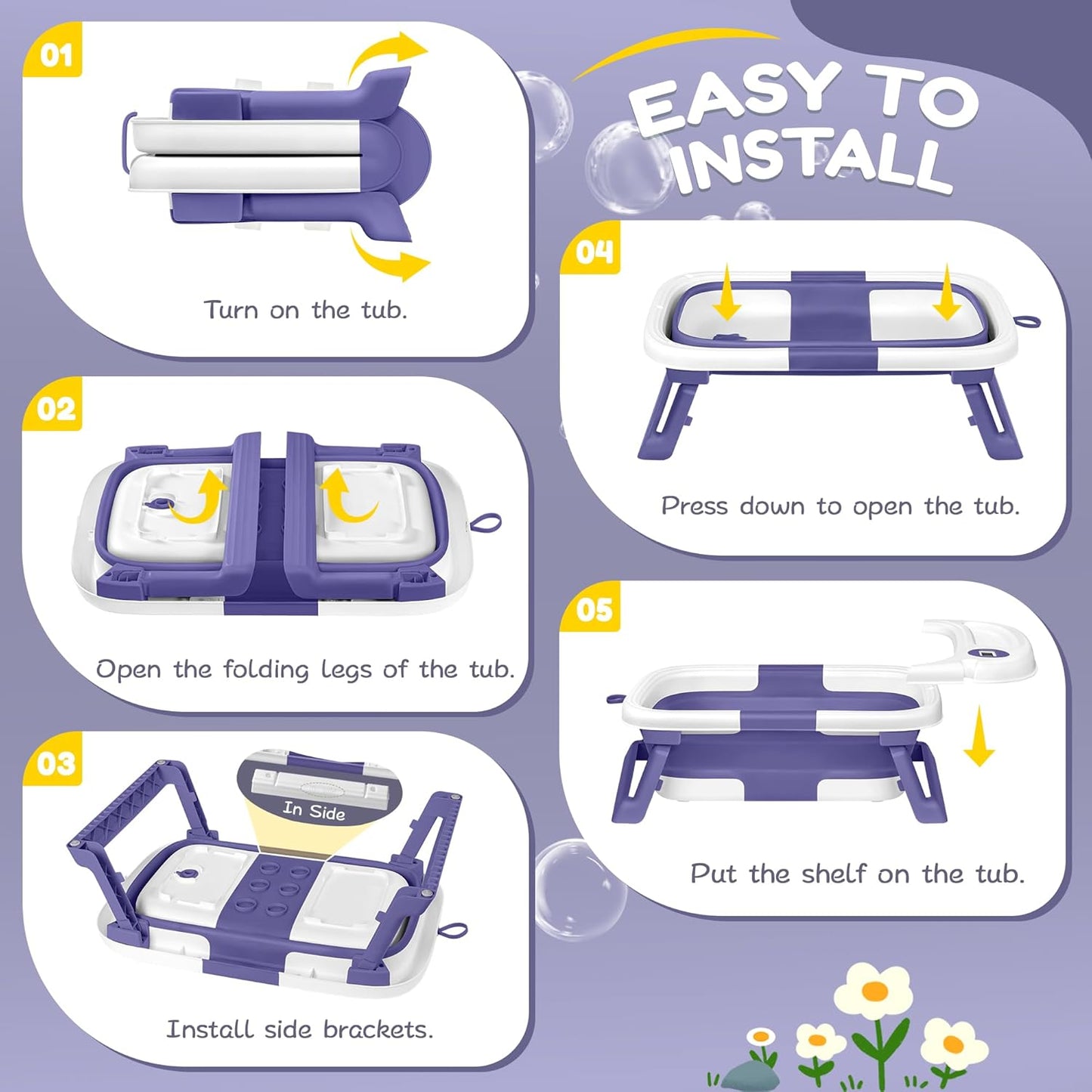 EASY TO INSTALL

01

Turn on the tub.

02

Open the folding legs of the tub.

03

In Side

Install side brackets.

04

Press down to open the tub.

05

Put the shelf on the tub.