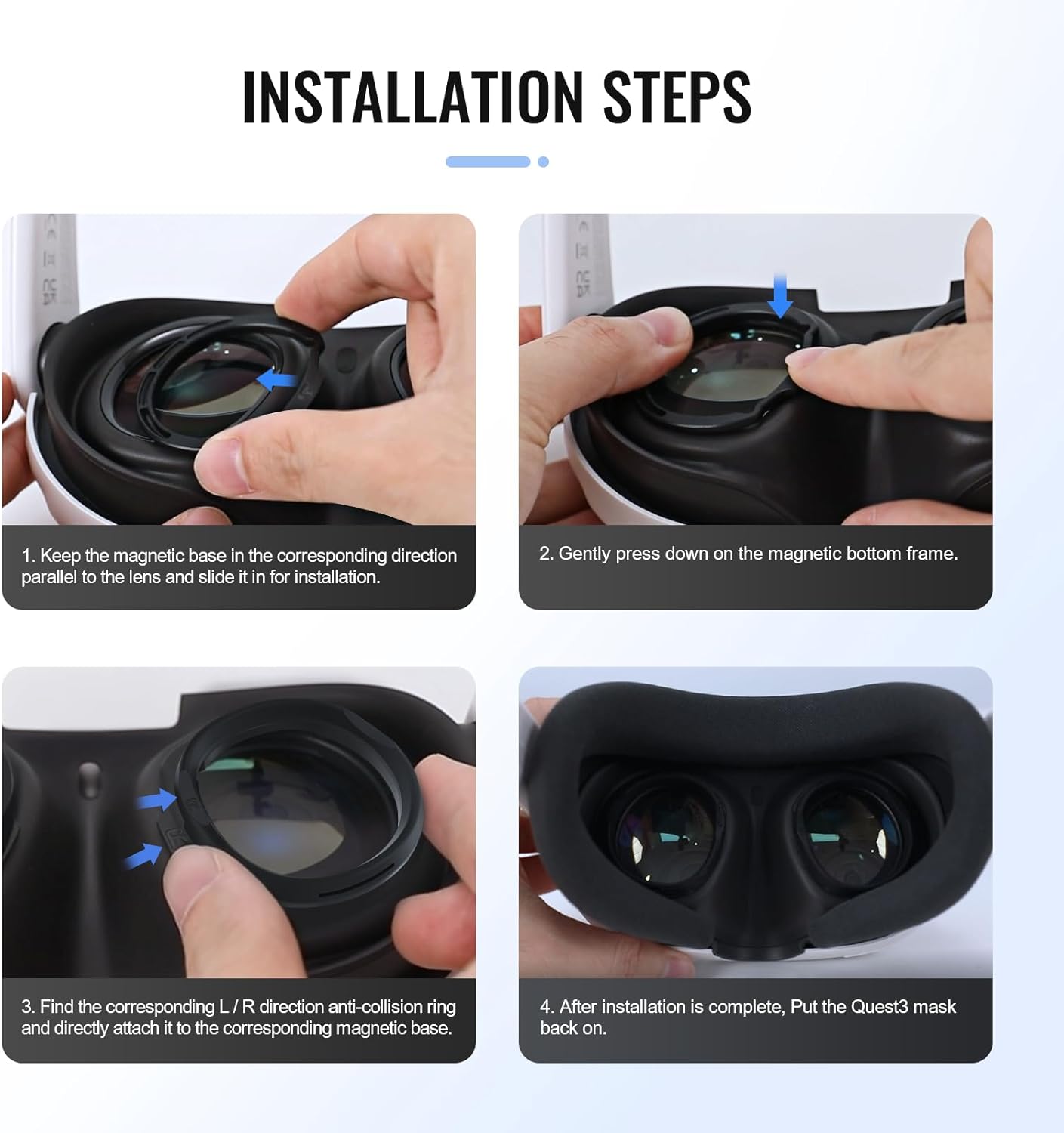 INSTALLATION STEPS

1. Keep the magnetic base in the corresponding direction parallel to the lens and slide it in for installation.

2. Gently press down on the magnetic bottom frame.

3. Find the corresponding L / R direction anti-collision ring and directly attach it to the corresponding magnetic base.

4. After installation is complete, Put the Quest3 mask back on.