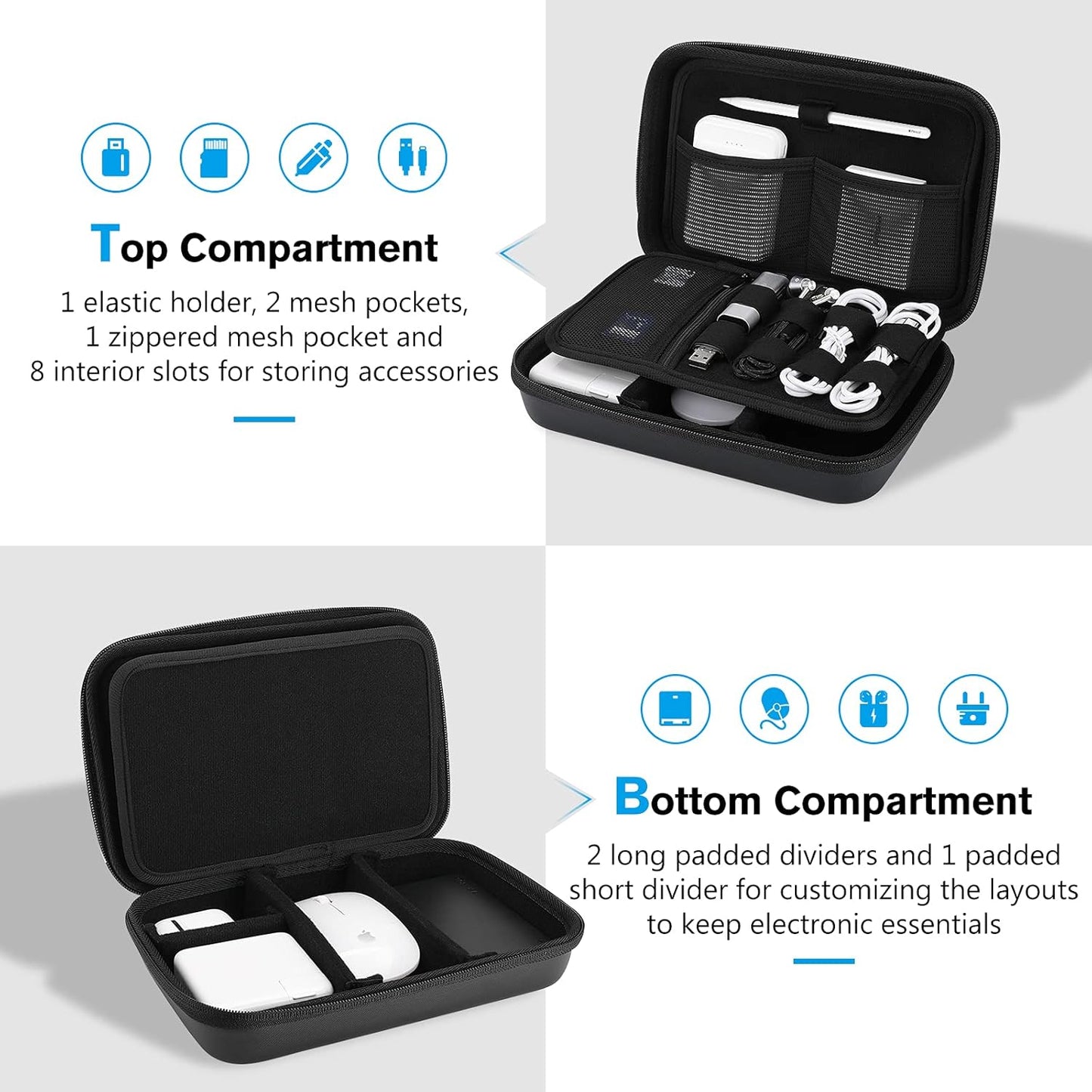 Top Compartment

1 elastic holder, 2 mesh pockets, 1 zippered mesh pocket and 8 interior slots for storing accessories

Bottom Compartment

2 long padded dividers and 1 padded short divider for customizing the layouts to keep electronic essentials