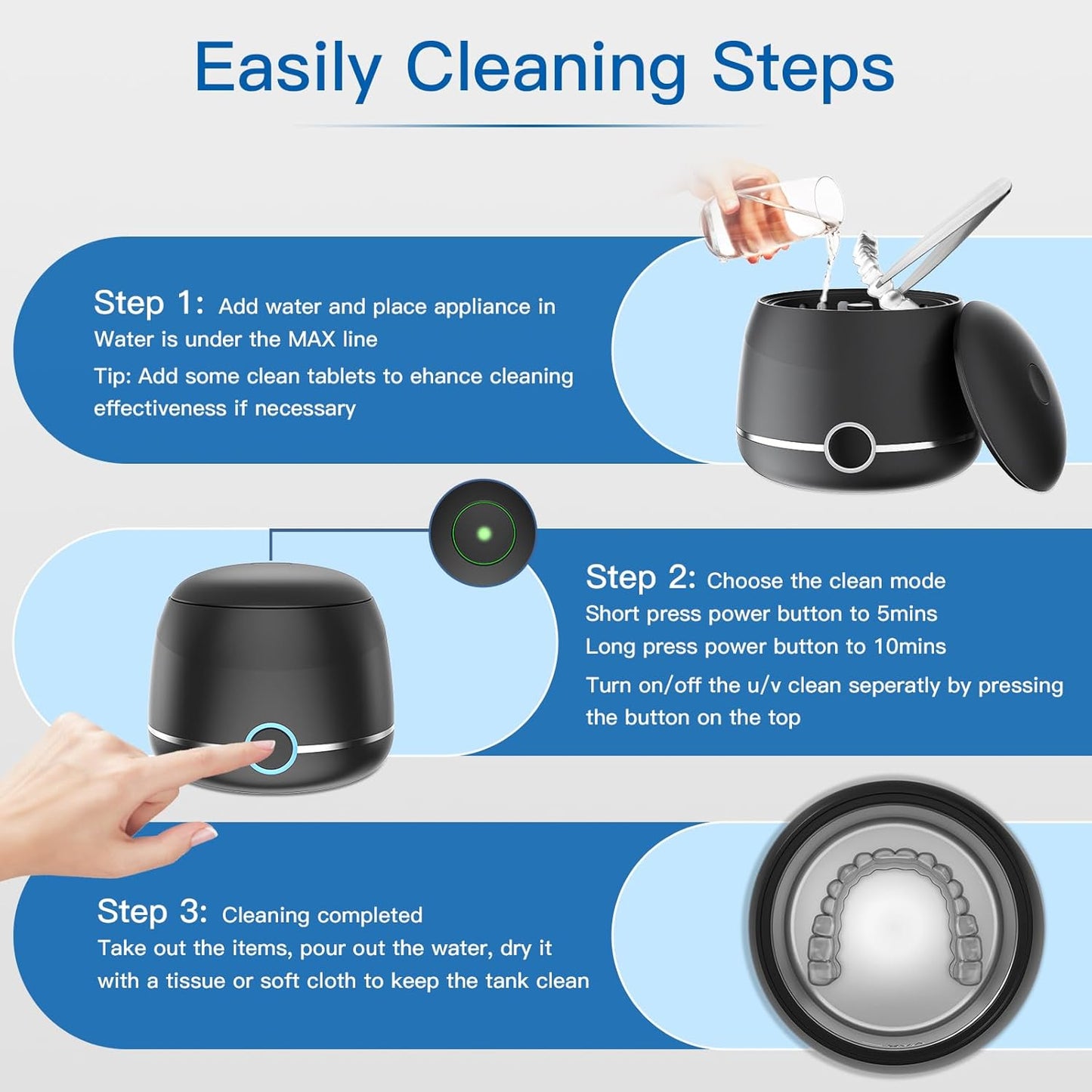 Easily Cleaning Steps

Step 1: Add water and place appliance in
Water is under the MAX line
Tip: Add some clean tablets to ehance cleaning effectiveness if necessary

Step 2: Choose the clean mode
Short press power button to 5mins
Long press power button to 10mins
Turn on/off the u/v clean seperatly by pressing the button on the top

Step 3: Cleaning completed
Take out the items, pour out the water, dry it with a tissue or soft cloth to keep the tank clean