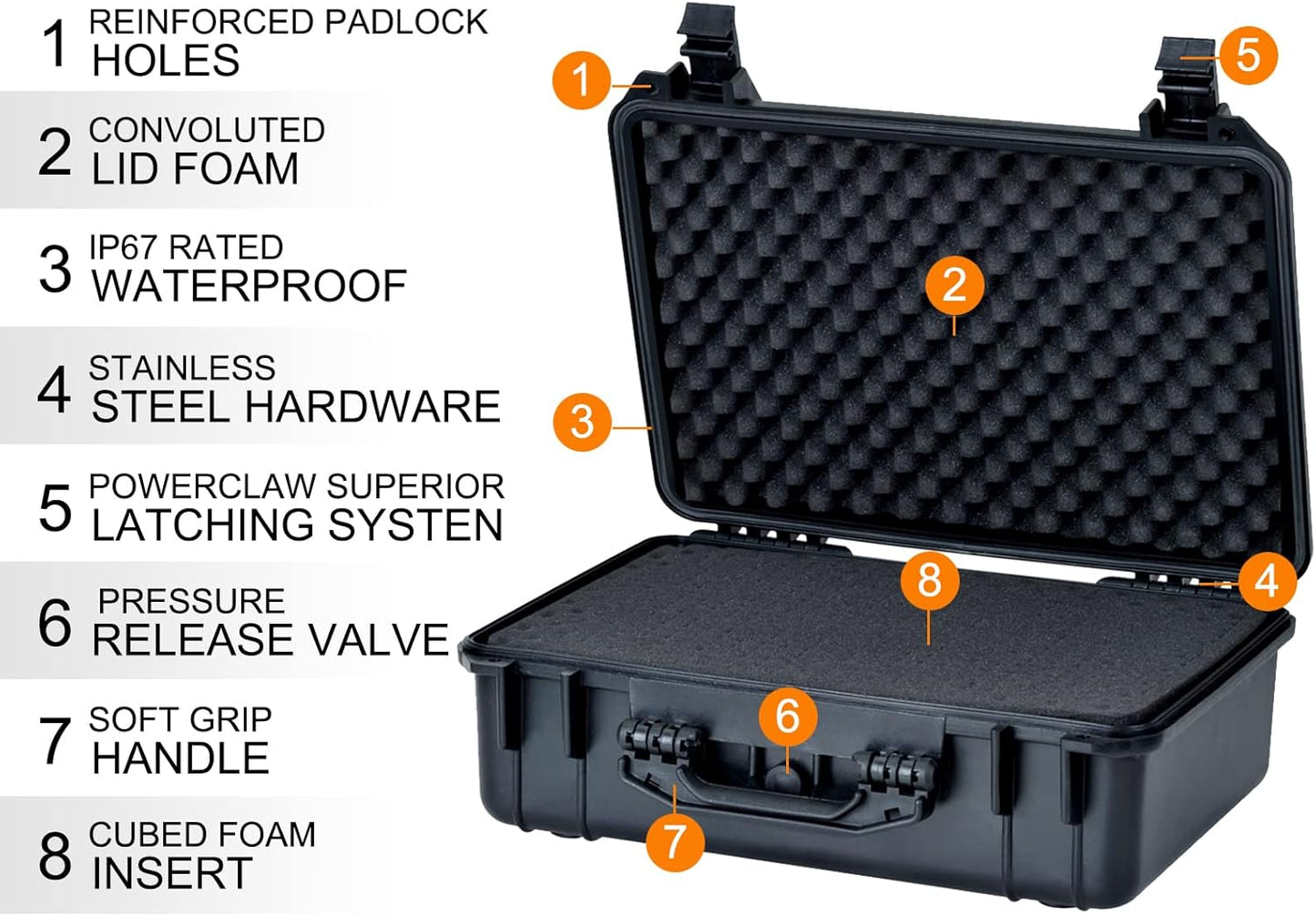 1 REINFORCED PADLOCK HOLES

2 CONVOLUTED LID FOAM

3 IP67 RATED WATERPROOF

4 STAINLESS STEEL HARDWARE

5 POWERCLAW SUPERIOR LATCHING SYSTEN

6 PRESSURE RELEASE VALVE

7 SOFT GRIP HANDLE

8 CUBED FOAM INSERT

1

5

2

3

8

4

6

7