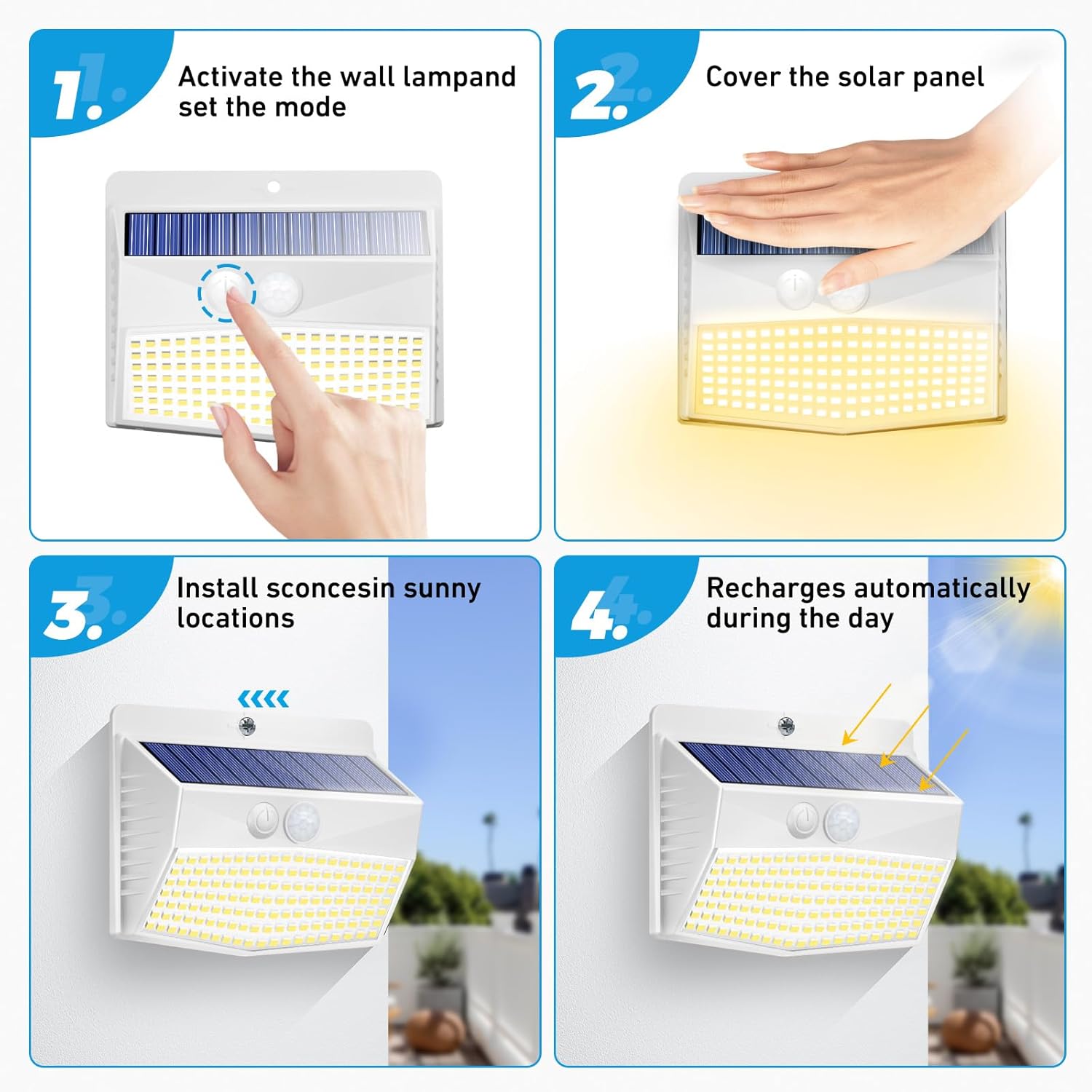 1.
Activate the wall lampand set the mode

2.
Cover the solar panel

3.
Install sconcesin sunny locations

4.
Recharges automatically during the day