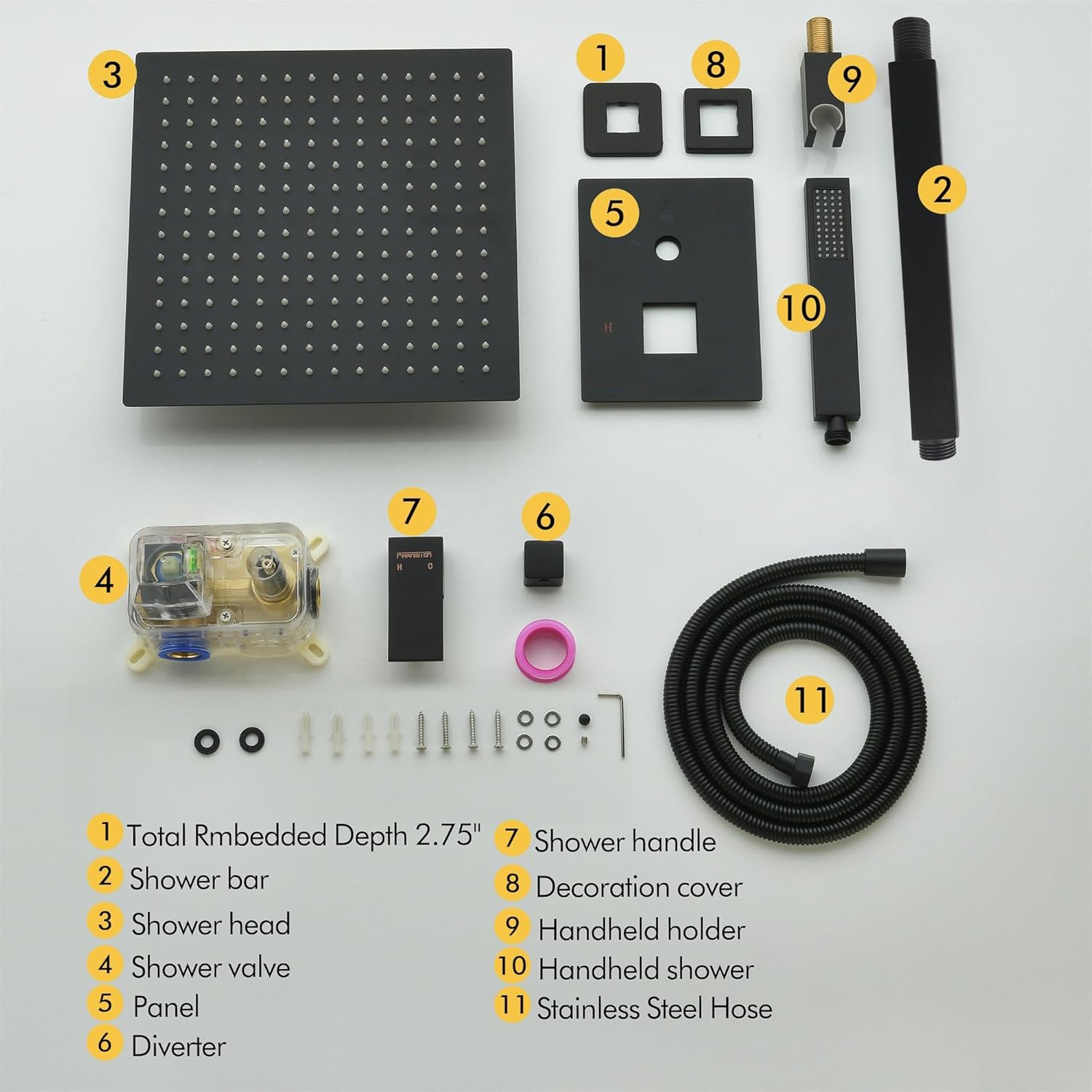 3

1

8

9

2

5

H

10

7

FRANSITON
H C

6

4

11

1 Total Rmbedded Depth 2.75"
2 Shower bar
3 Shower head
4 Shower valve
5 Panel
6 Diverter

7 Shower handle
8 Decoration cover
9 Handheld holder
10 Handheld shower
11 Stainless Steel Hose