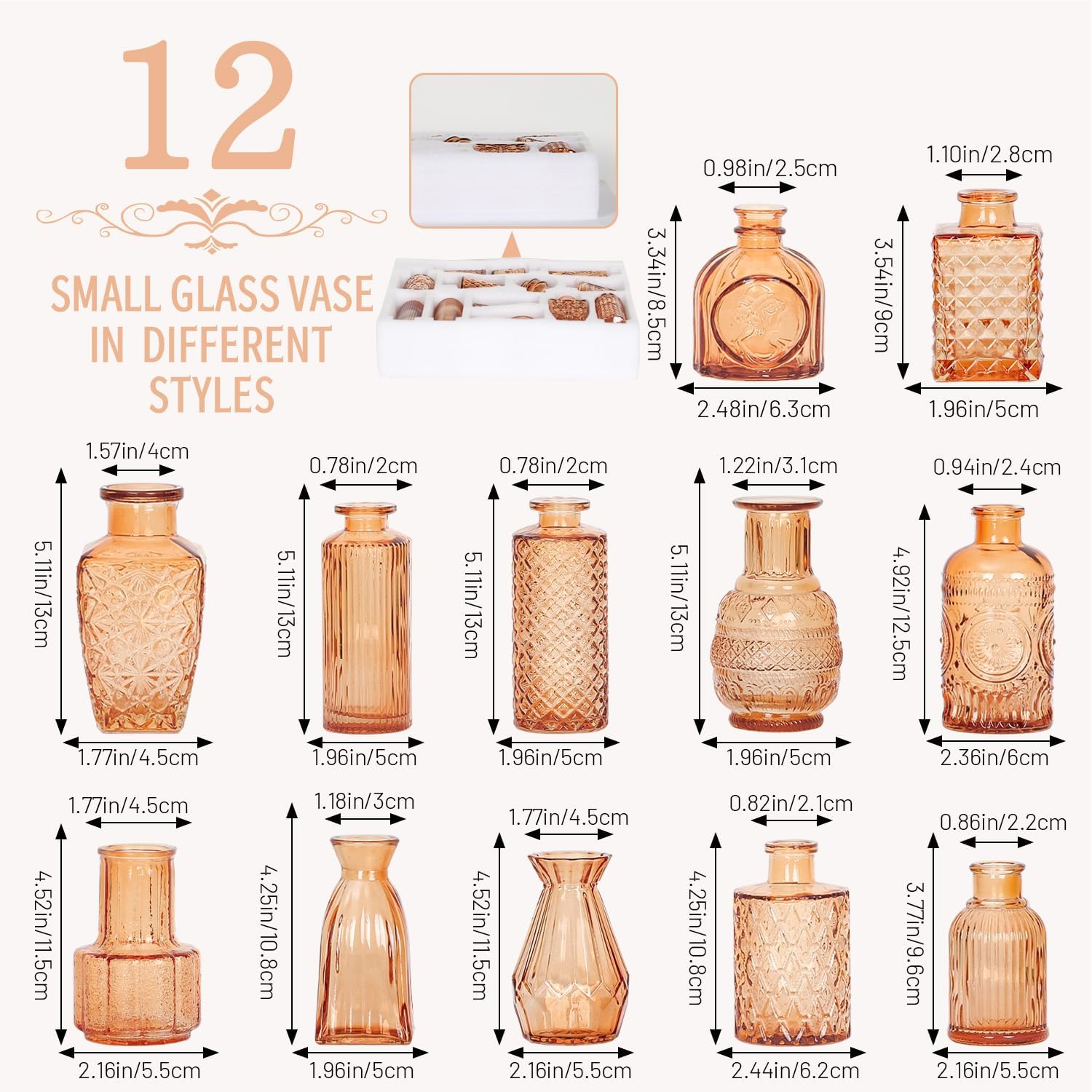 12

SMALL GLASS VASE IN DIFFERENT STYLES

0.98in/2.5cm
3.34in/8.5cm
2.48in/6.3cm

1.10in/2.8cm
3.54in/9cm
1.96in/5cm

1.57in/4cm
5.11in/13cm
1.77in/4.5cm

0.78in/2cm
5.11in/13cm
1.96in/5cm

0.78in/2cm
5.11in/13cm
1.96in/5cm

1.22in/3.1cm
5.11in/13cm
1.96in/5cm

0.94in/2.4cm
4.92in/12.5cm
2.36in/6cm

1.77in/4.5cm
4.52in/11.5cm
2.16in/5.5cm

1.18in/3cm
4.25in/10.8cm
1.96in/5cm

1.77in/4.5cm
4.52in/11.5cm
2.16in/5.5cm

0.82in/2.1cm
4.25in/10.8cm
2.44in/6.2cm

0.86in/2.2cm
3.77in/9.6cm
2.16in/5.5cm