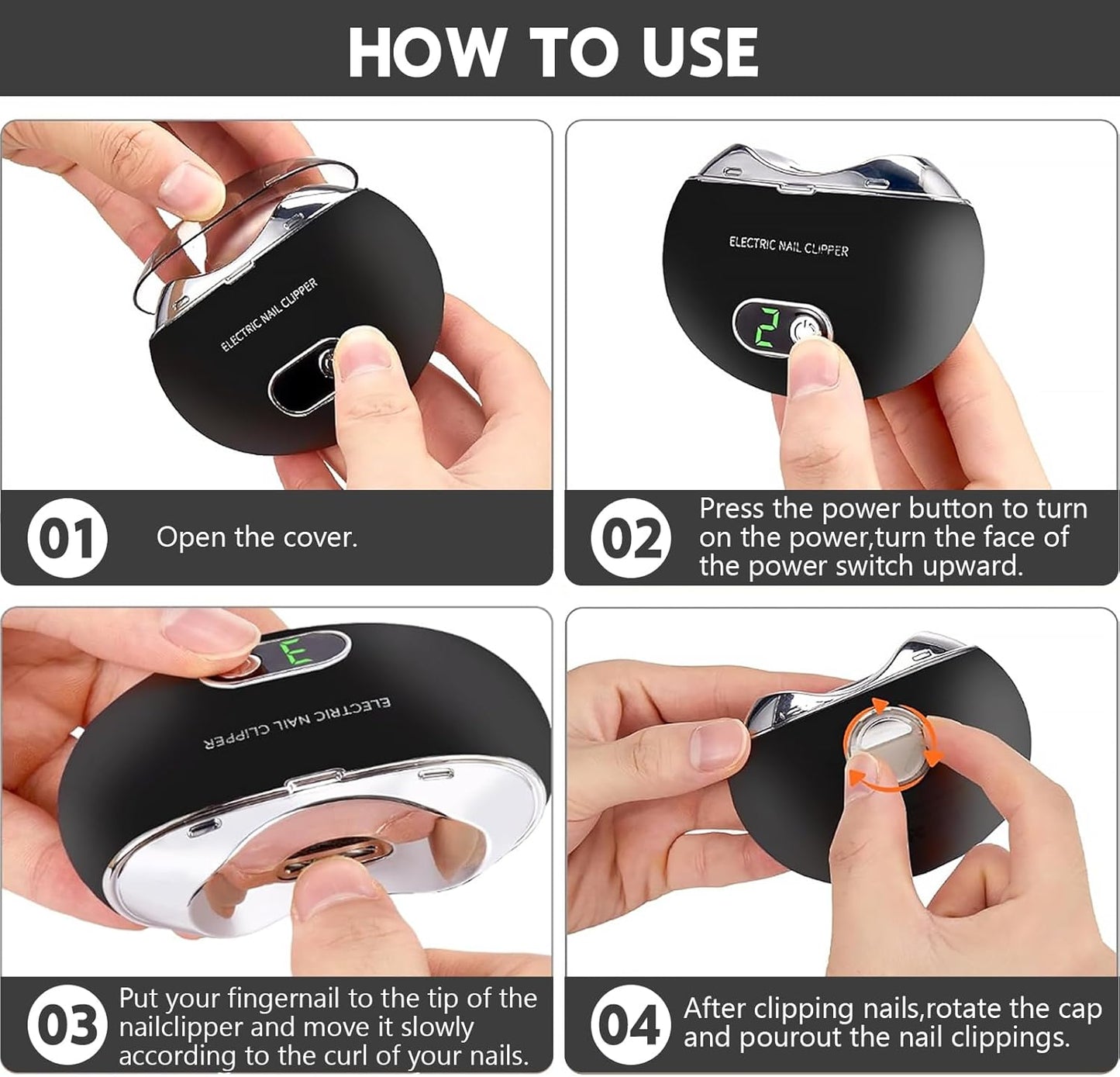 HOW TO USE

ELECTRIC NAIL CLIPPER

01 Open the cover.

ELECTRIC NAIL CLIPPER

2

02 Press the power button to turn on the power,turn the face of the power switch upward.

3

ELECTRIC NAIL CLIPPER

03 Put your fingernail to the tip of the nailclipper and move it slowly according to the curl of your nails.

04 After clipping nails,rotate the cap and pourout the nail clippings.