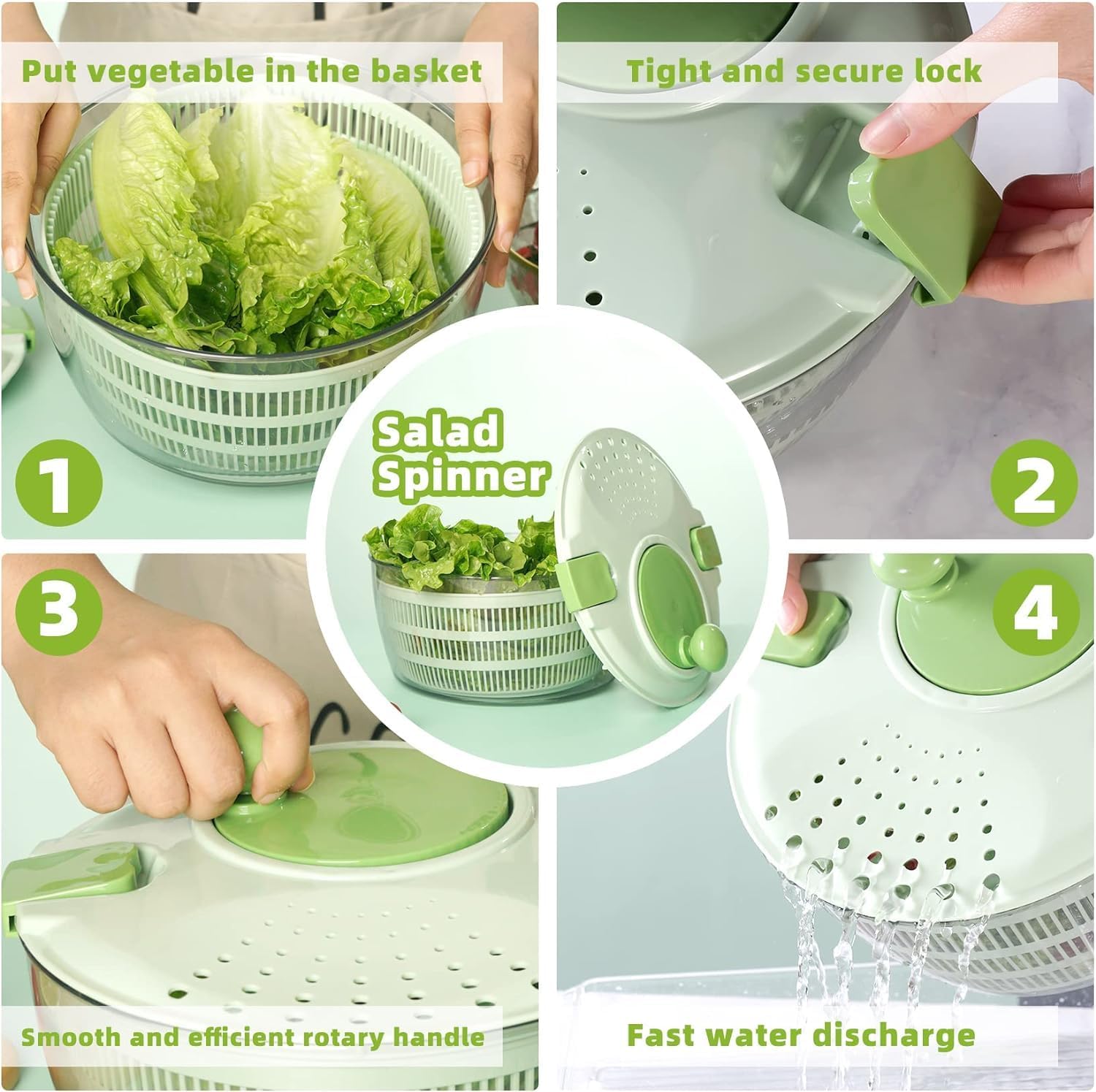 Put vegetable in the basket

1

Tight and secure lock

2

Salad Spinner

3

Smooth and efficient rotary handle

4

Fast water discharge