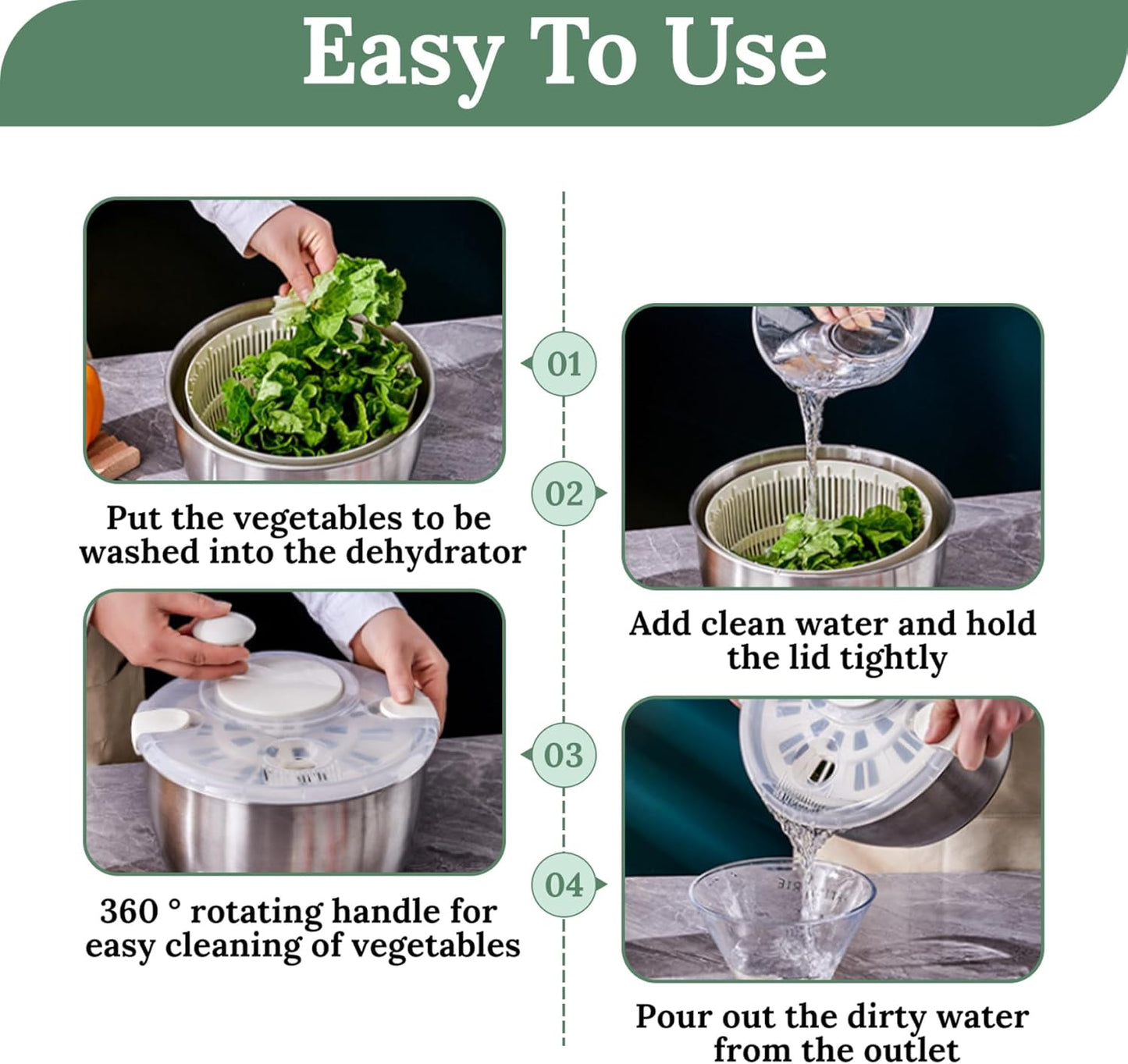 Easy To Use

01

Put the vegetables to be washed into the dehydrator

02

Add clean water and hold the lid tightly

03

360 ° rotating handle for easy cleaning of vegetables

04

Pour out the dirty water from the outlet