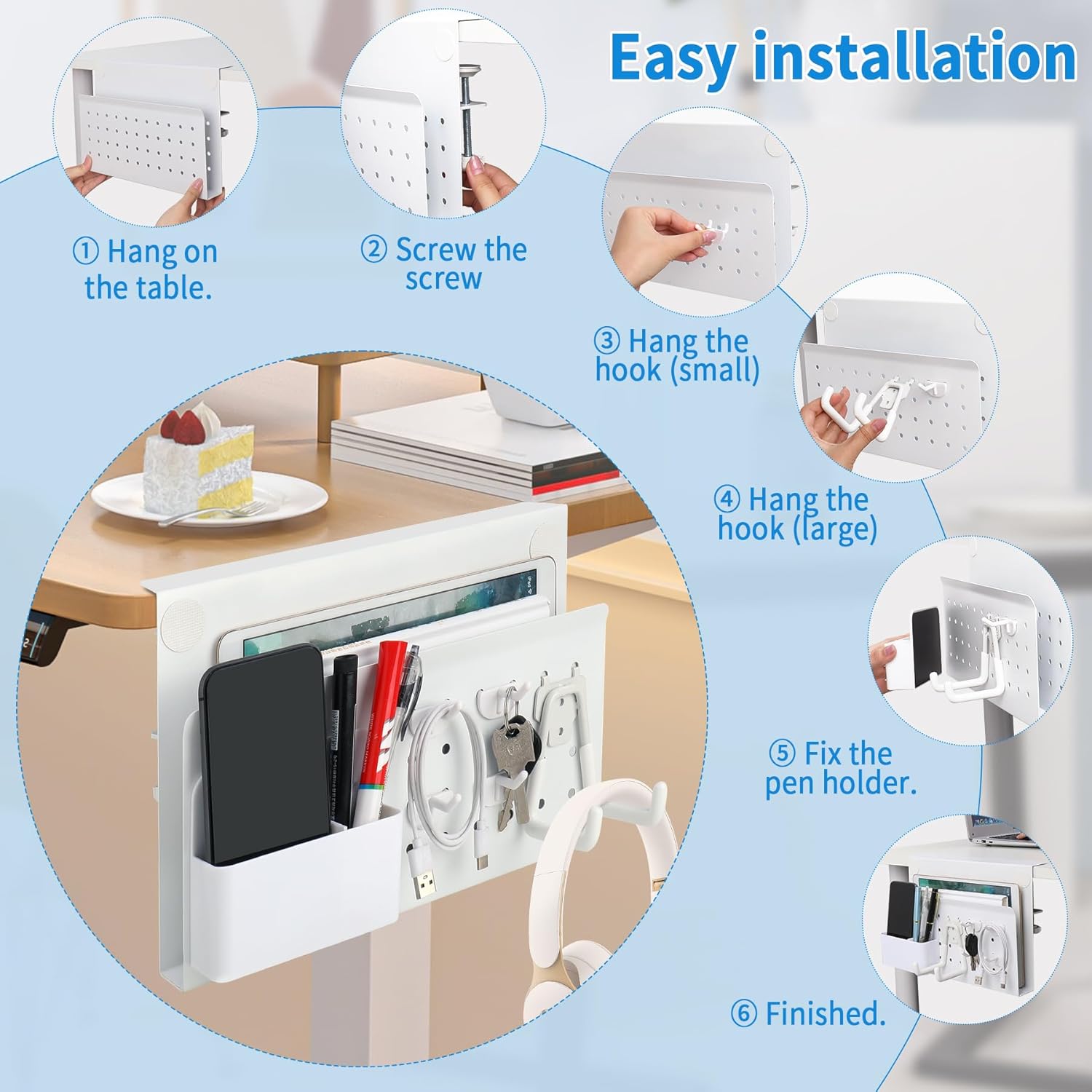 Easy installation

① Hang on the table.

② Screw the screw

③ Hang the hook (small)

④ Hang the hook (large)

⑤ Fix the pen holder.

⑥ Finished.