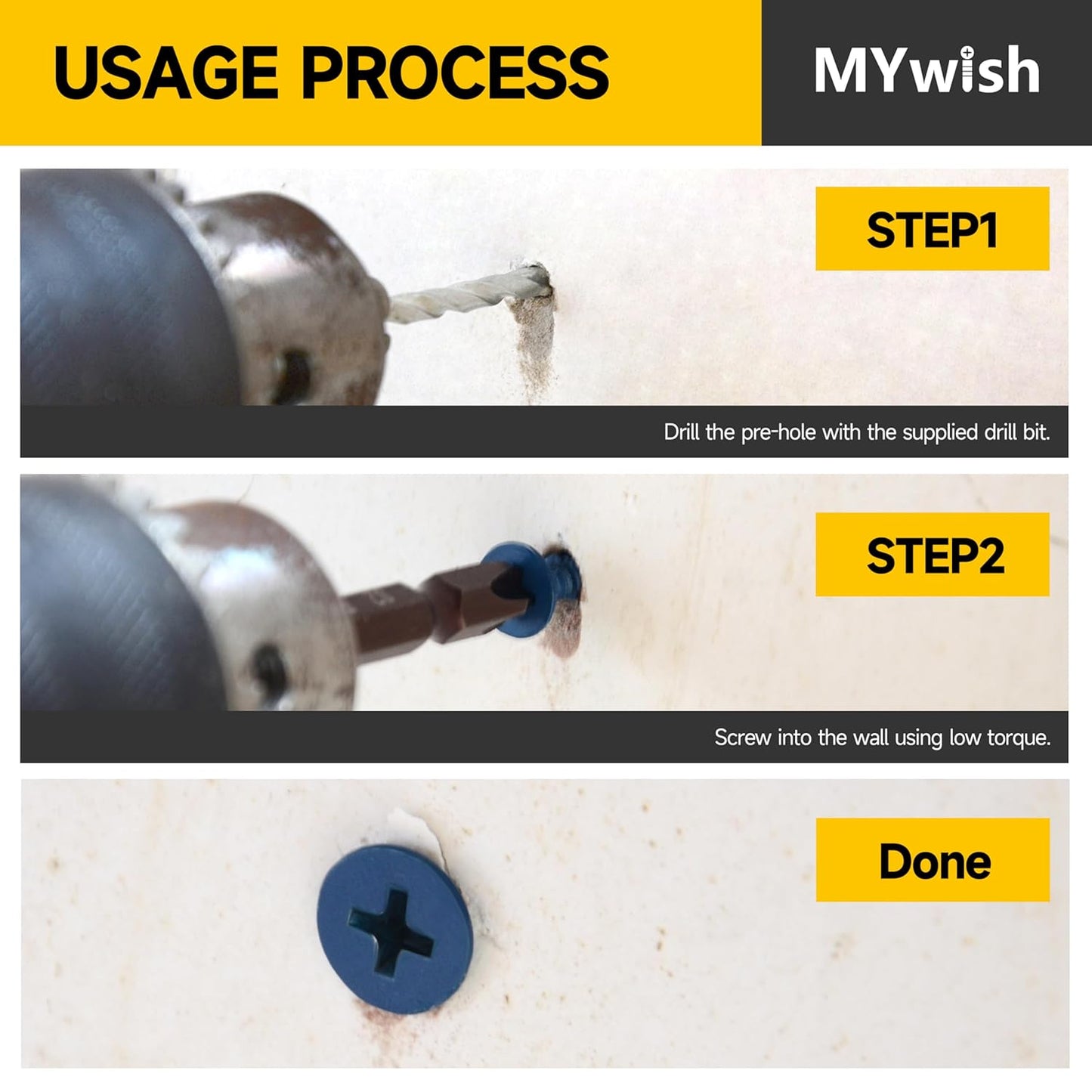 USAGE PROCESS

MYwish

STEP1

Drill the pre-hole with the supplied drill bit.

STEP2

Screw into the wall using low torque.

Done