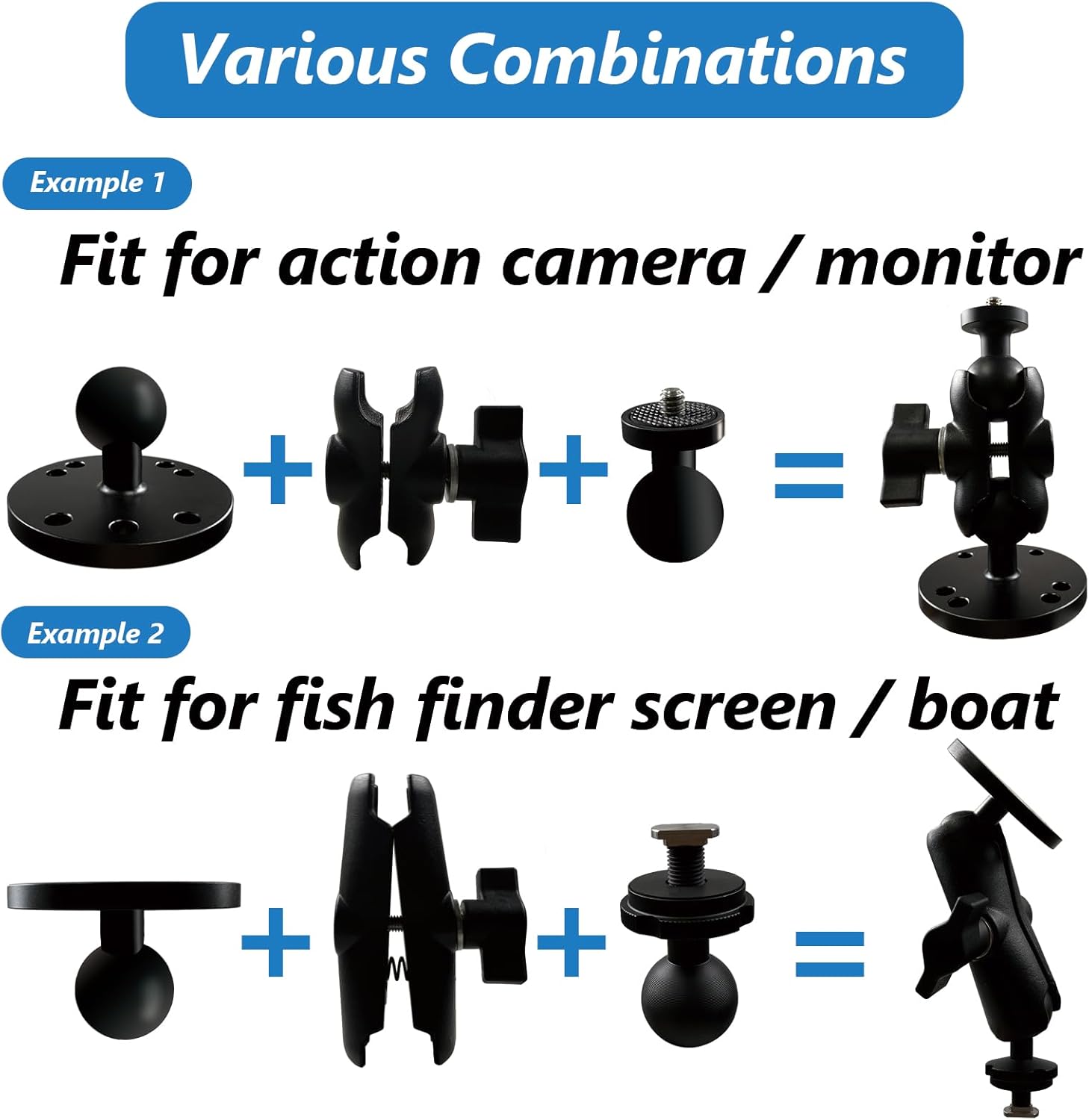 Various Combinations

Example 1

Fit for action camera / monitor

+ + =

Example 2

Fit for fish finder screen / boat

+ + =