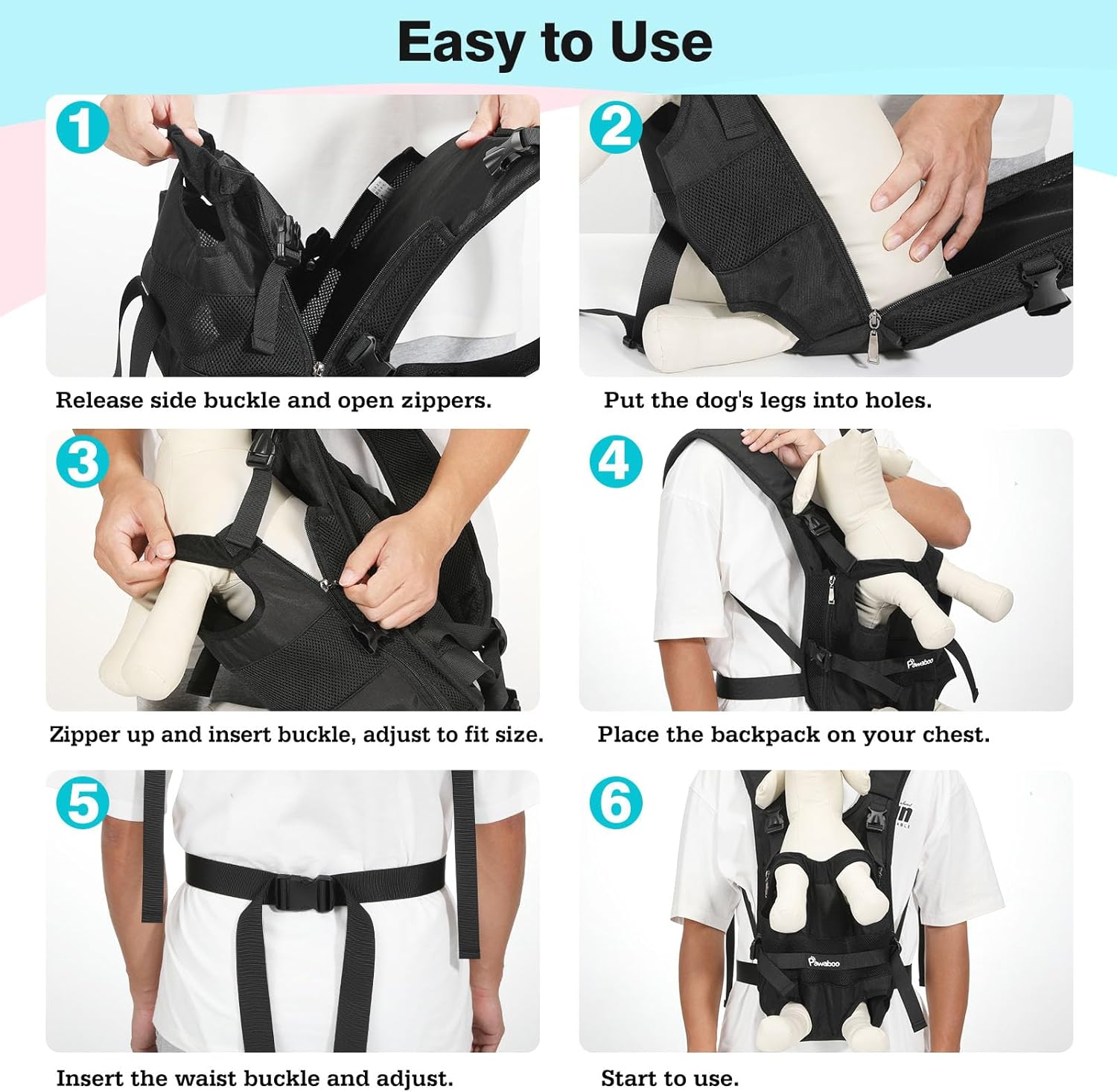 Easy to Use

1

Release side buckle and open zippers.

2

Put the dog's legs into holes.

3

Zipper up and insert buckle, adjust to fit size.

4

Pawaboo

Place the backpack on your chest.

5

Insert the waist buckle and adjust.

6

Pawaboo

Start to use.