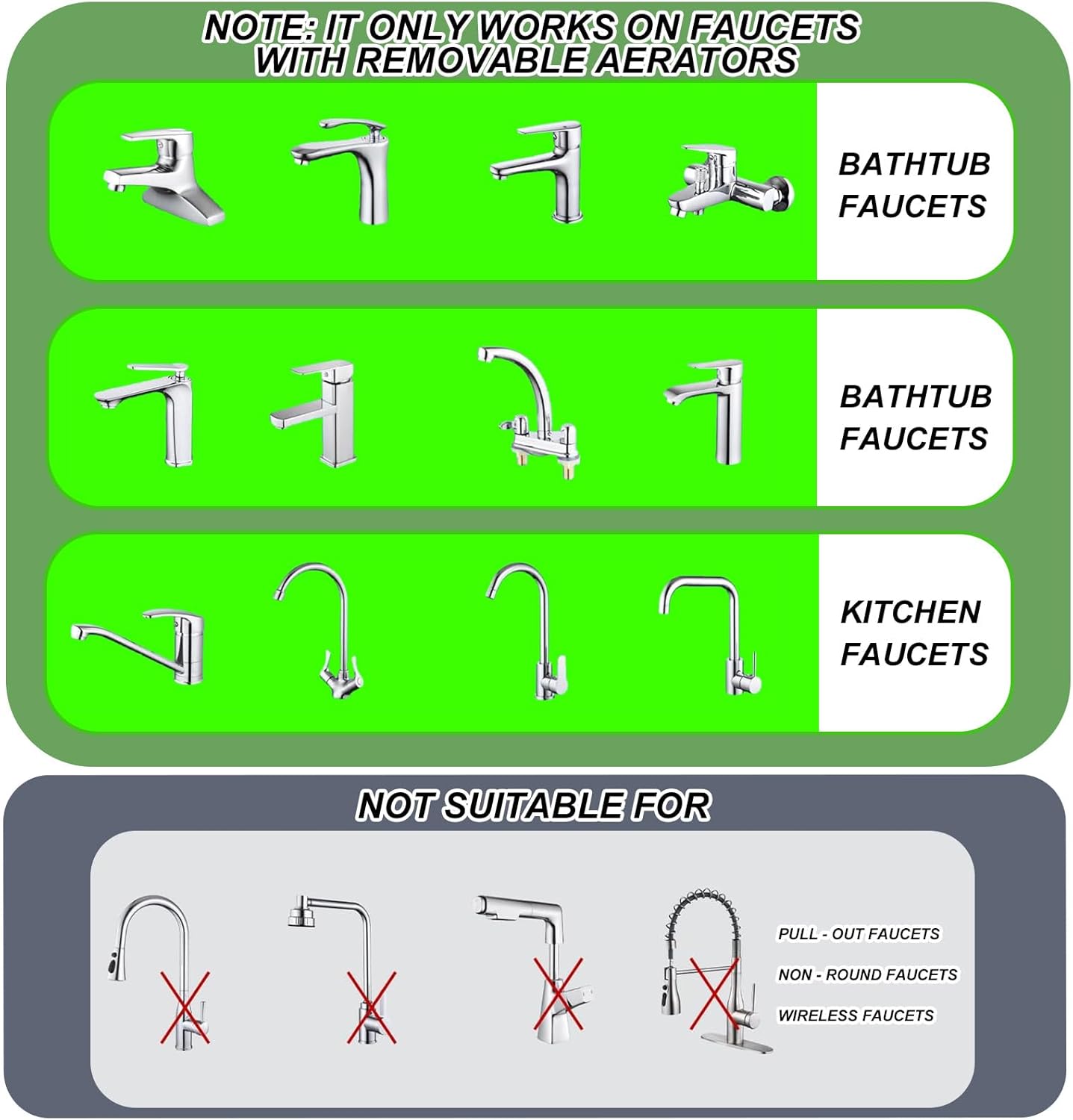 NOTE: IT ONLY WORKS ON FAUCETS WITH REMOVABLE AERATORS

BATHTUB FAUCETS

BATHTUB FAUCETS

KITCHEN FAUCETS

NOT SUITABLE FOR

PULL - OUT FAUCETS

NON - ROUND FAUCETS

WIRELESS FAUCETS