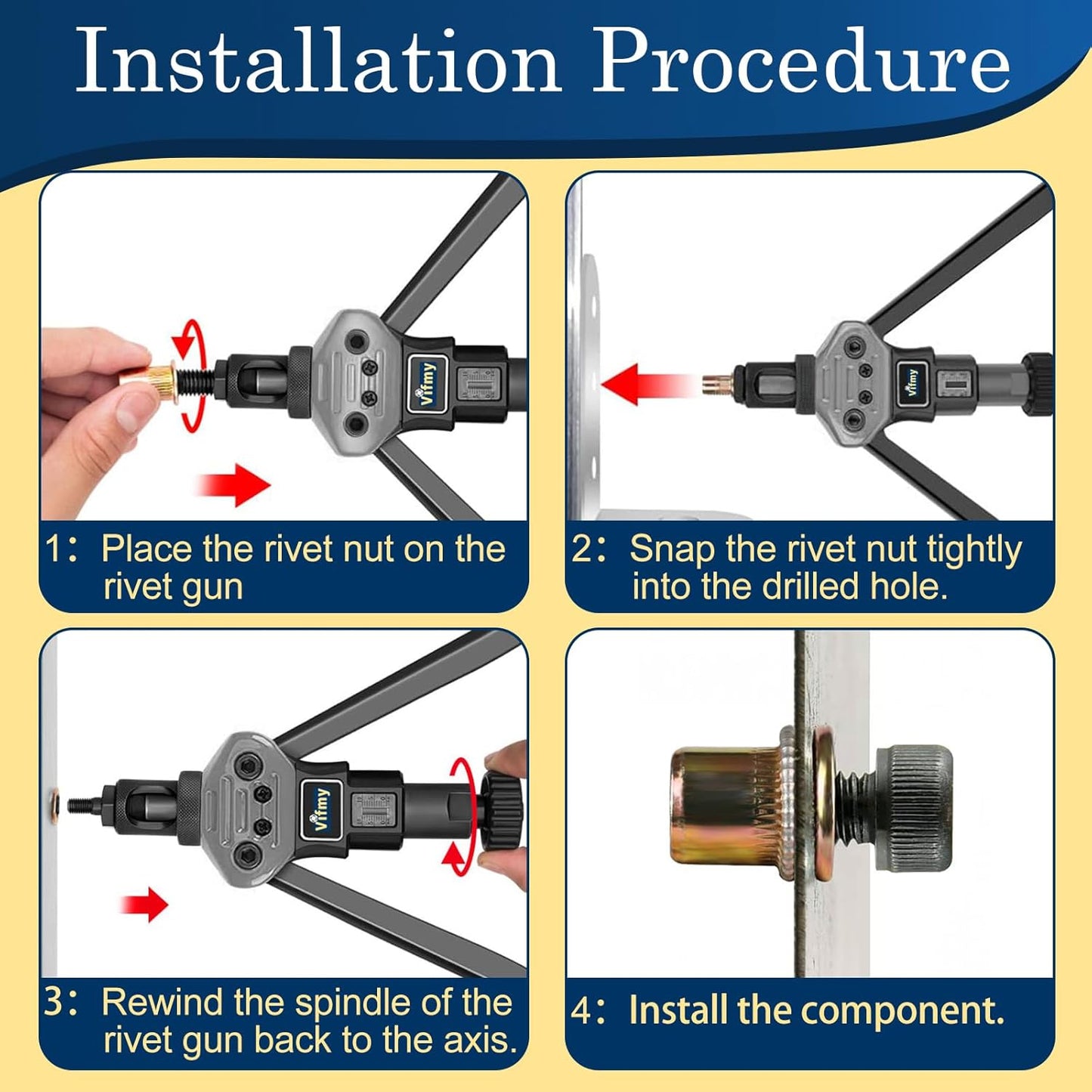 Installation Procedure

Vifmy

1: Place the rivet nut on the rivet gun

Vifmy

2: Snap the rivet nut tightly into the drilled hole.

Vifmy

3: Rewind the spindle of the rivet gun back to the axis.

4: Install the component.