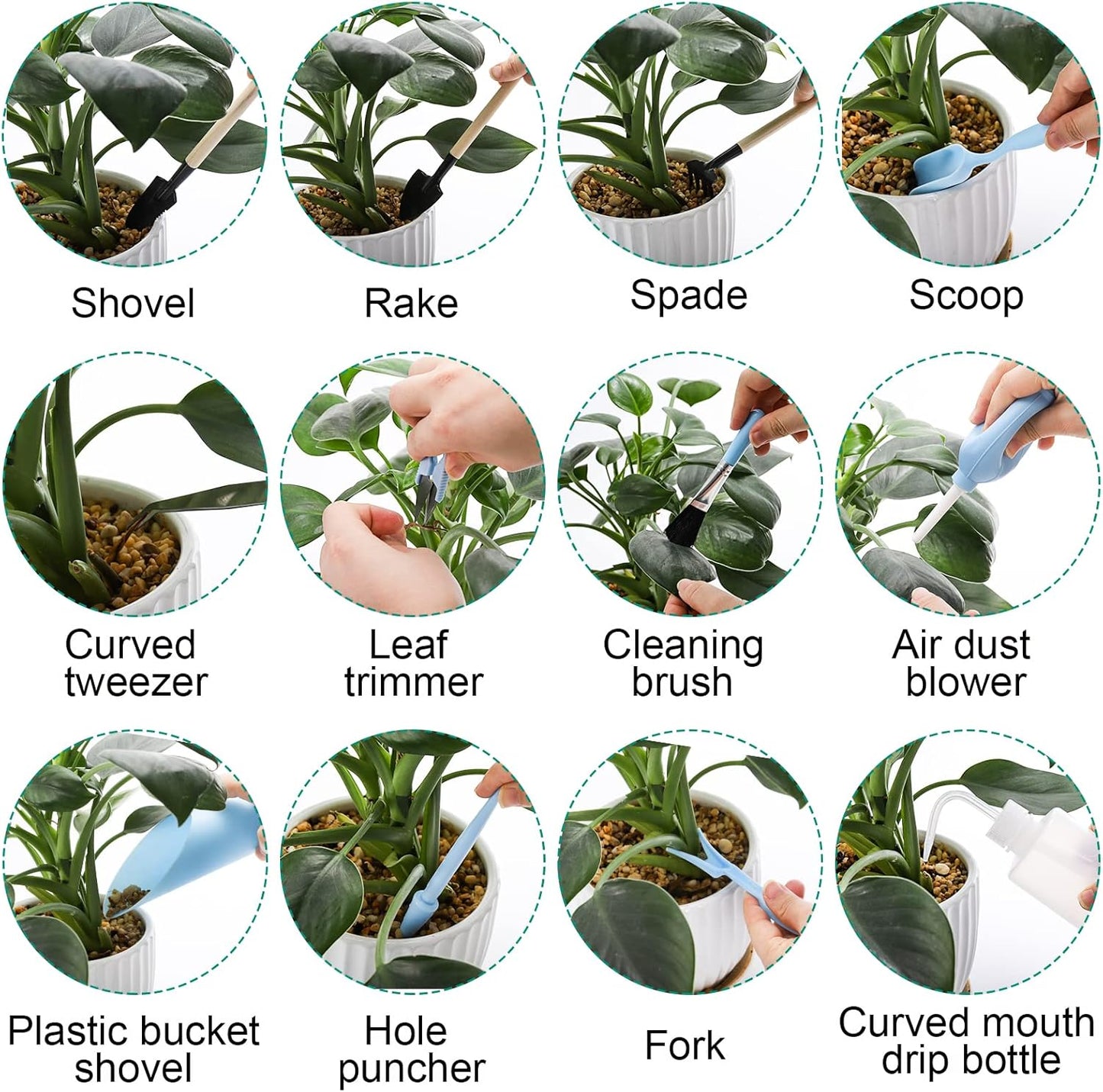 Shovel

Rake

Spade

Scoop

Curved tweezer

Leaf trimmer

Cleaning brush

Air dust blower

Plastic bucket shovel

Hole puncher

Fork

Curved mouth drip bottle