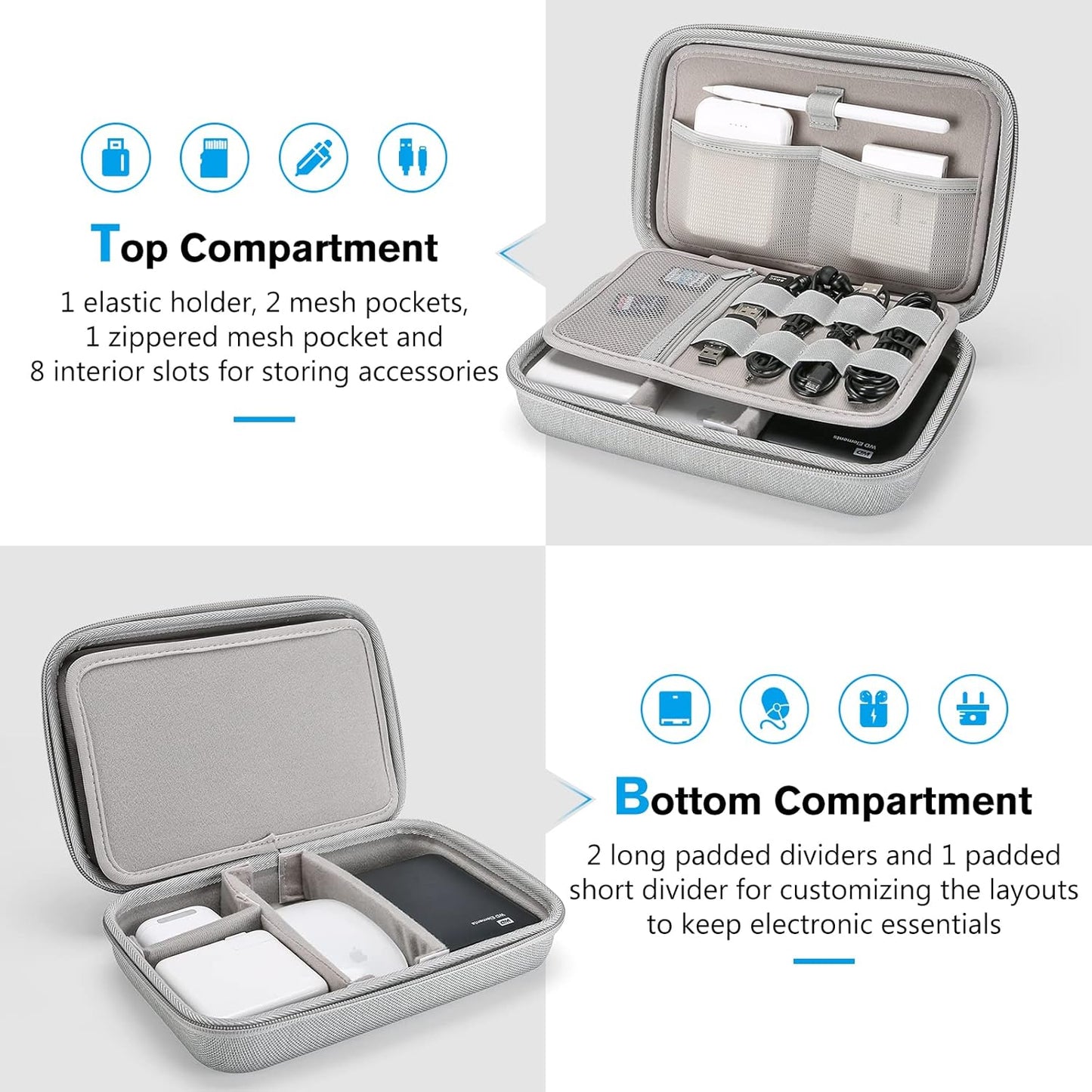 Top Compartment

1 elastic holder, 2 mesh pockets, 1 zippered mesh pocket and 8 interior slots for storing accessories

WD Elements

Bottom Compartment

2 long padded dividers and 1 padded short divider for customizing the layouts to keep electronic essentials

WD Elements