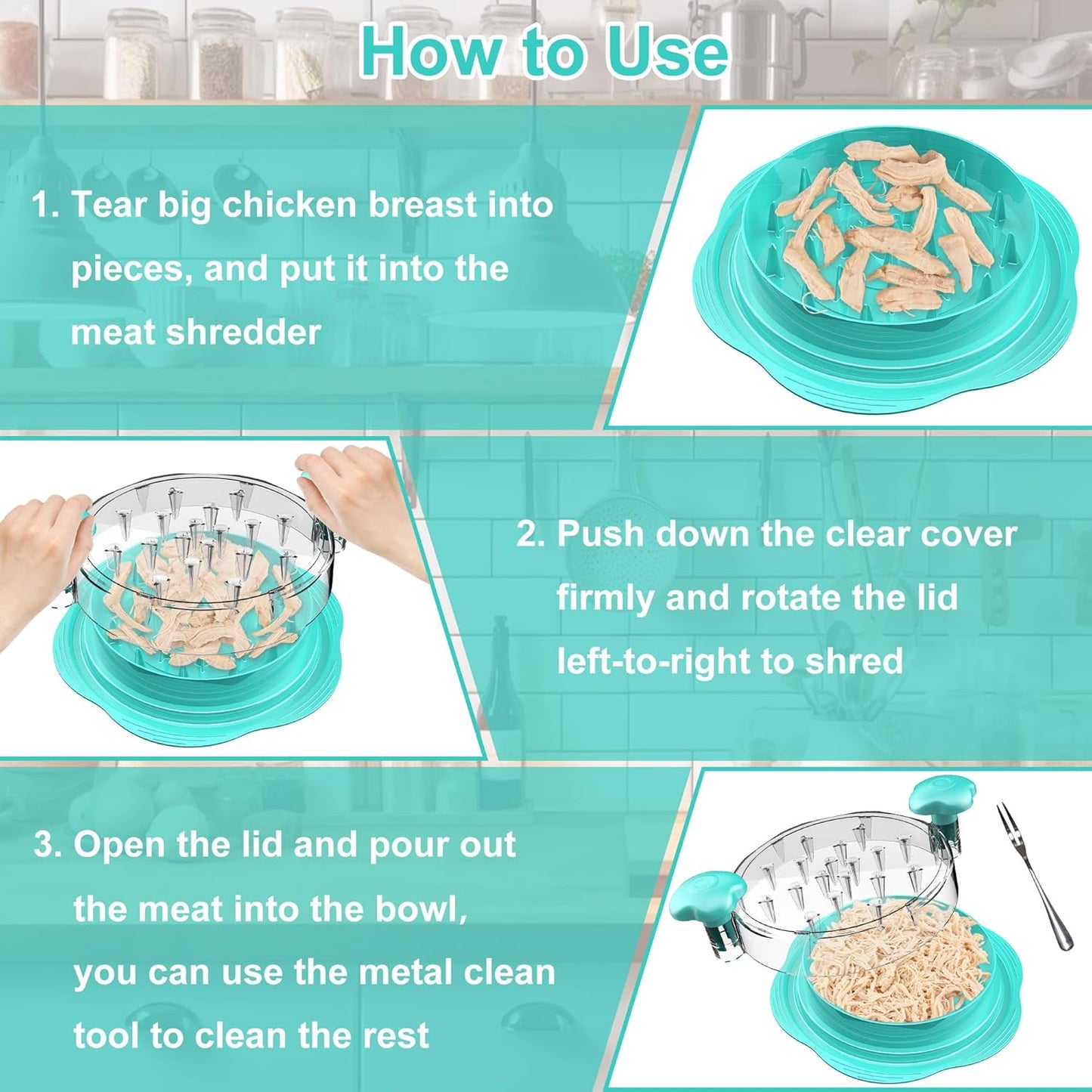 How to Use

1. Tear big chicken breast into pieces, and put it into the meat shredder

2. Push down the clear cover firmly and rotate the lid left-to-right to shred

3. Open the lid and pour out the meat into the bowl, you can use the metal clean tool to clean the rest