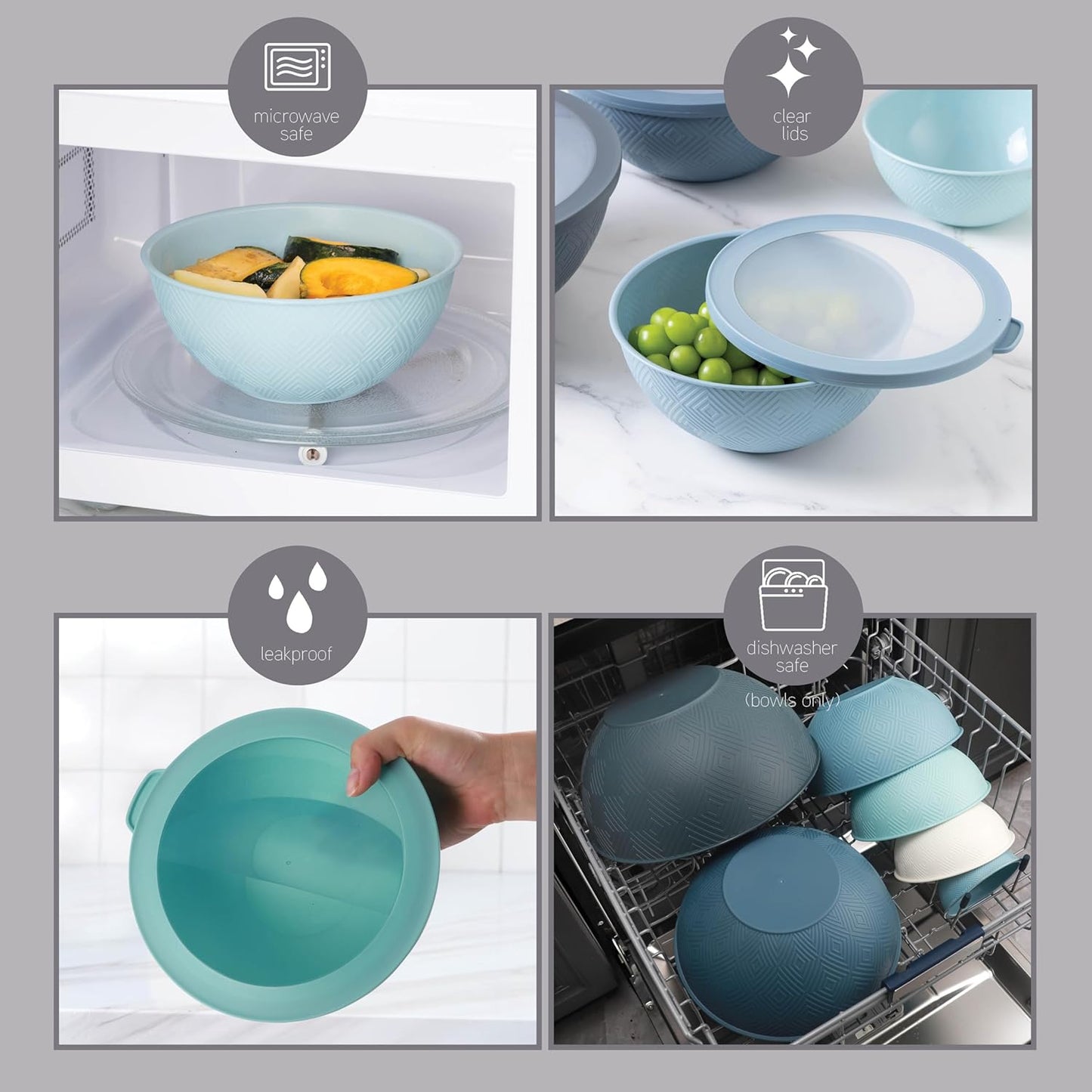 microwave safe

clear lids

leakproof

dishwasher safe
(bowls only)