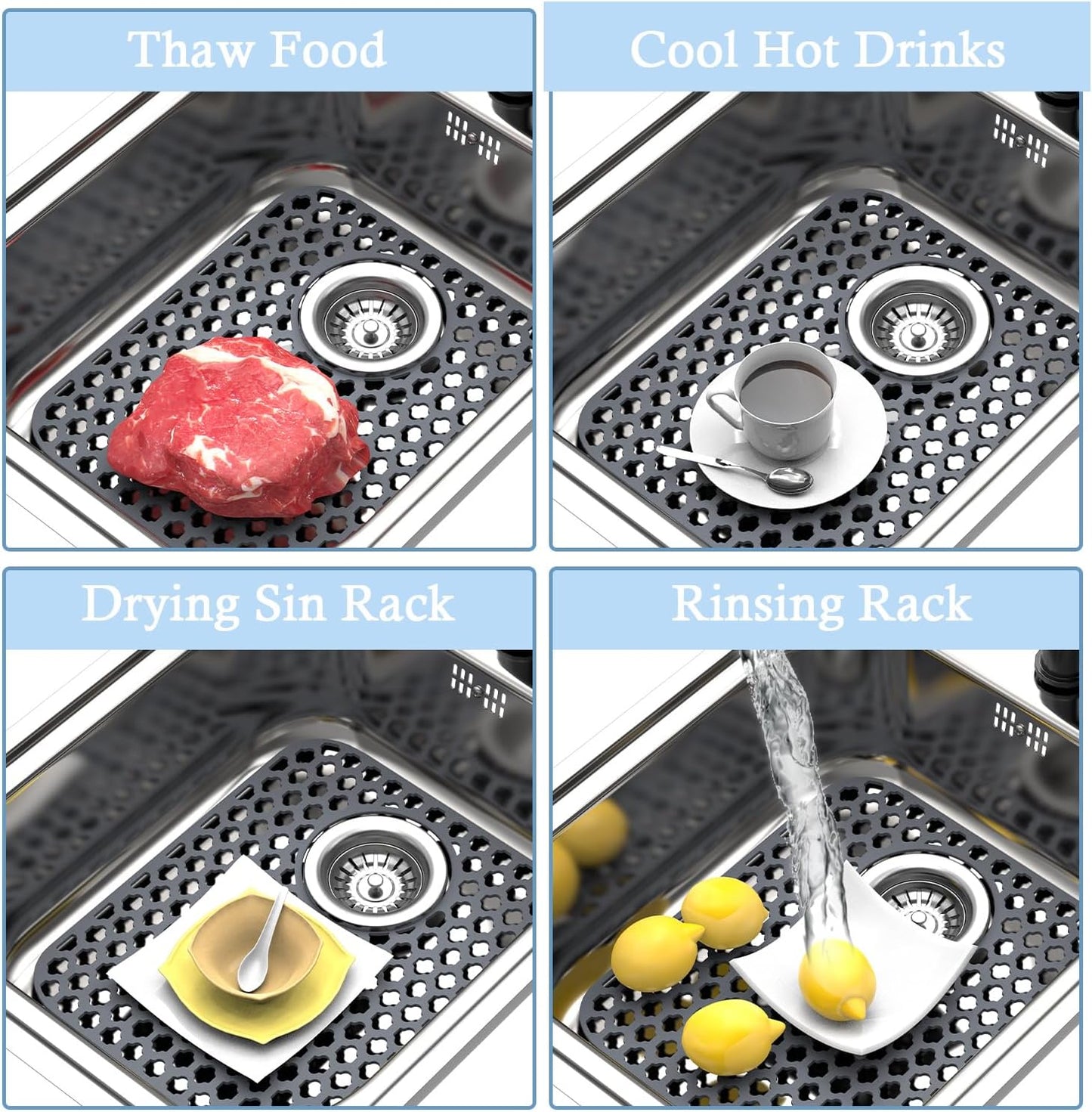 Thaw Food

Cool Hot Drinks

Drying Sin Rack

Rinsing Rack