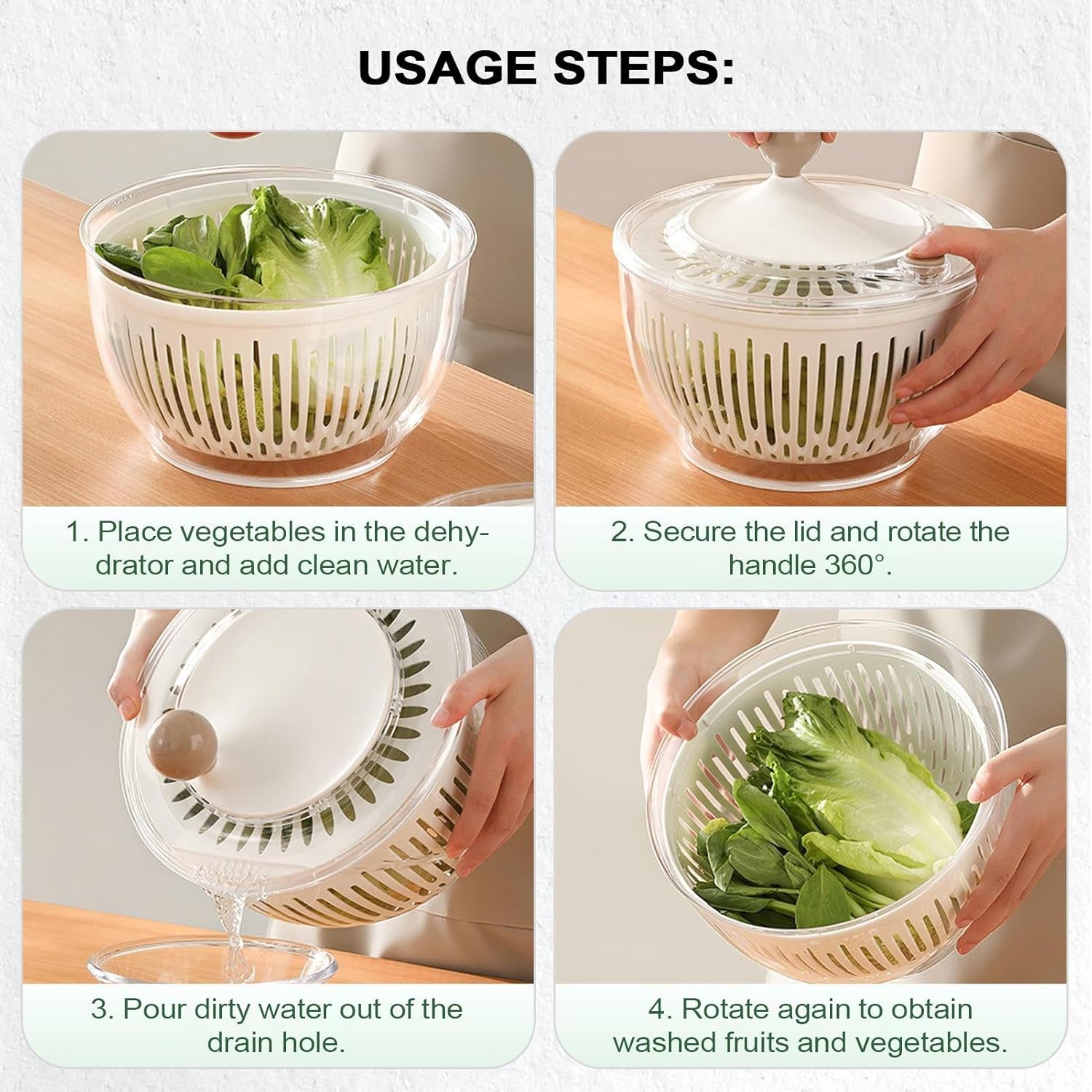 USAGE STEPS:

1. Place vegetables in the dehydrator and add clean water.

2. Secure the lid and rotate the handle 360°.

3. Pour dirty water out of the drain hole.

4. Rotate again to obtain washed fruits and vegetables.