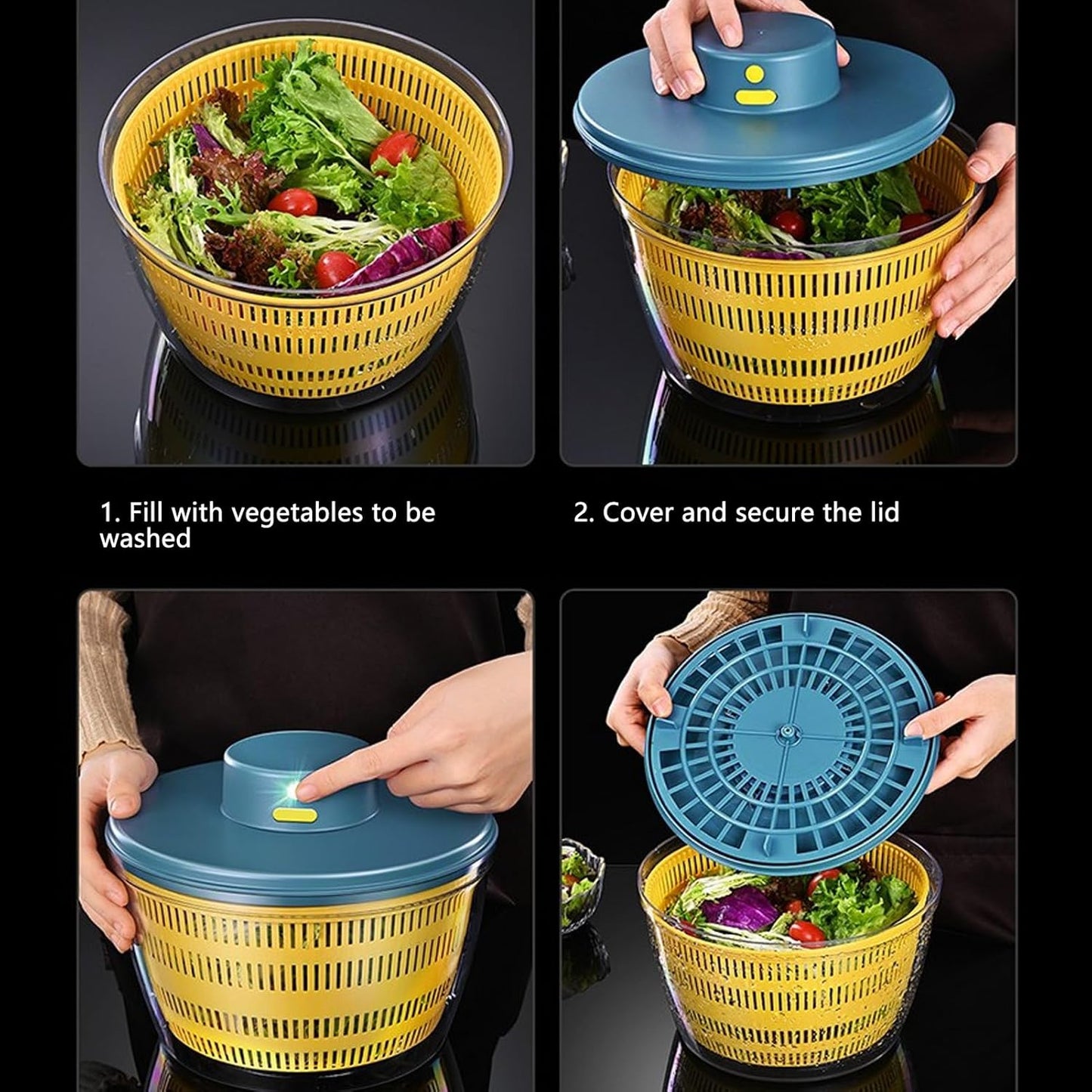 1. Fill with vegetables to be washed

2. Cover and secure the lid