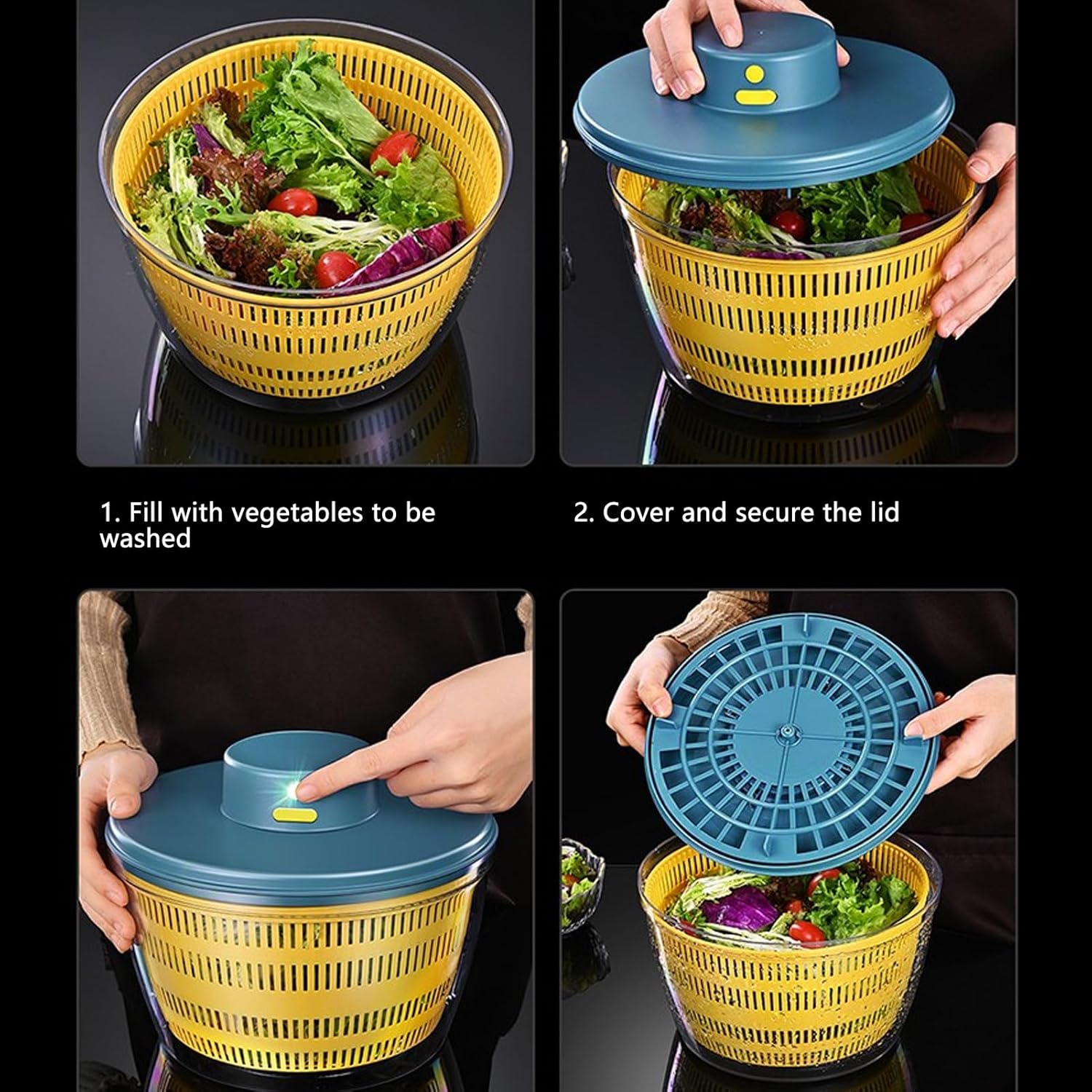 1. Fill with vegetables to be washed

2. Cover and secure the lid