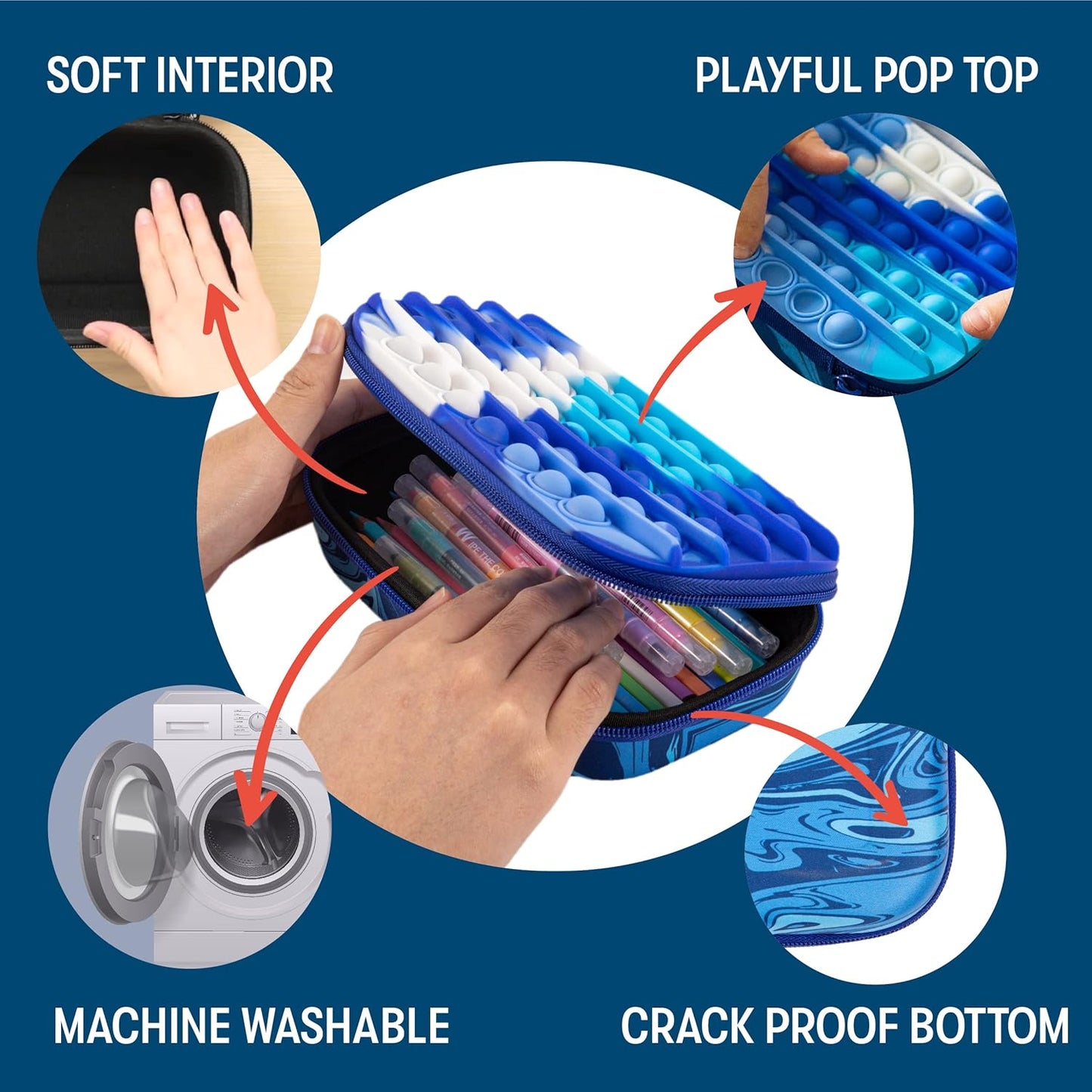 SOFT INTERIOR

PLAYFUL POP TOP

MACHINE WASHABLE

CRACK PROOF BOTTOM