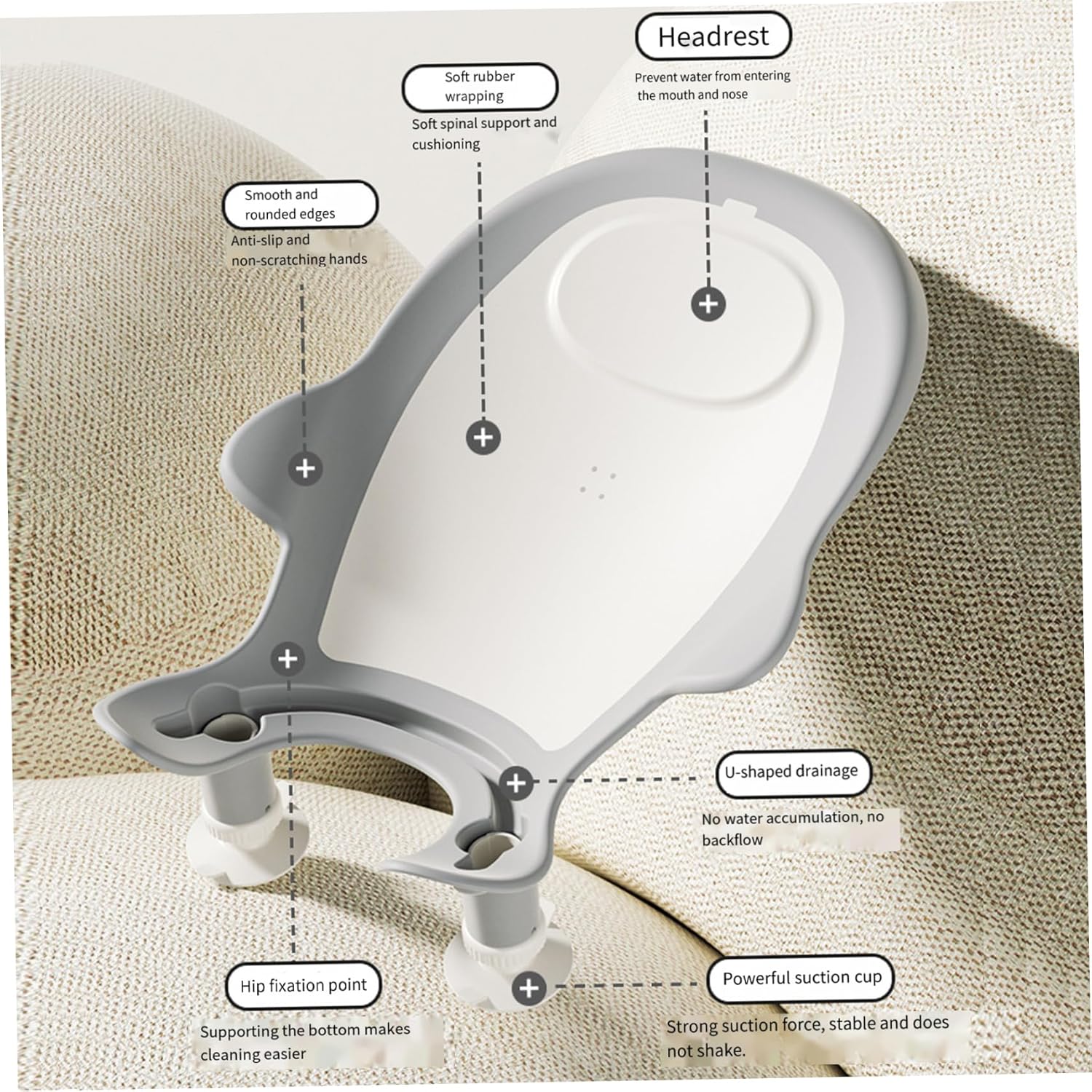 Headrest

Prevent water from entering the mouth and nose

Soft rubber wrapping

Soft spinal support and cushioning

Smooth and rounded edges

Anti-slip and non-scratching hands

U-shaped drainage

No water accumulation, no backflow

Hip fixation point

Supporting the bottom makes cleaning easier

Powerful suction cup

Strong suction force, stable and does not shake.