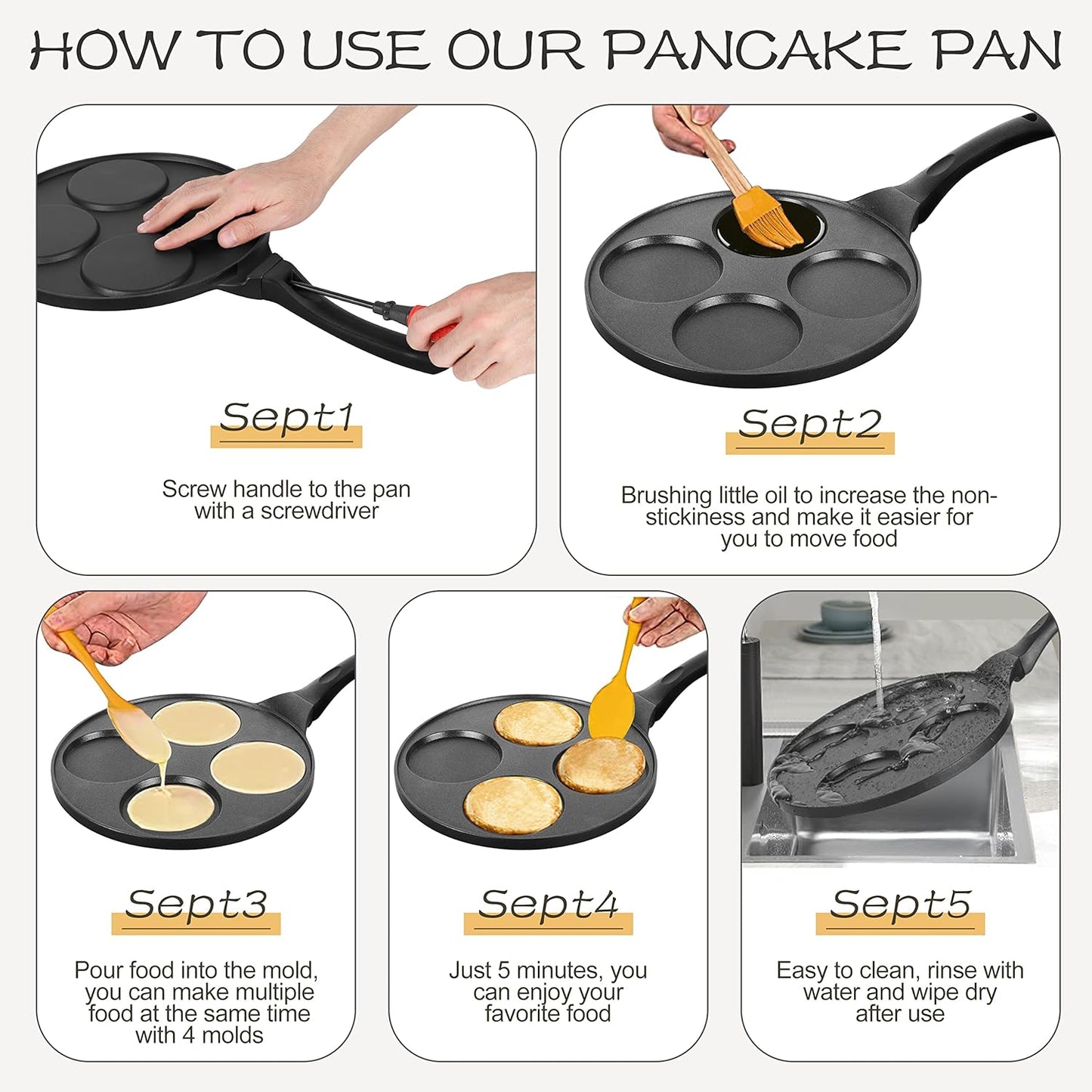 HOW TO USE OUR PANCAKE PAN

Sept1

Screw handle to the pan with a screwdriver

Sept2

Brushing little oil to increase the non-stickiness and make it easier for you to move food

Sept3

Pour food into the mold, you can make multiple food at the same time with 4 molds

Sept4

Just 5 minutes, you can enjoy your favorite food

Sept5

Easy to clean, rinse with water and wipe dry after use