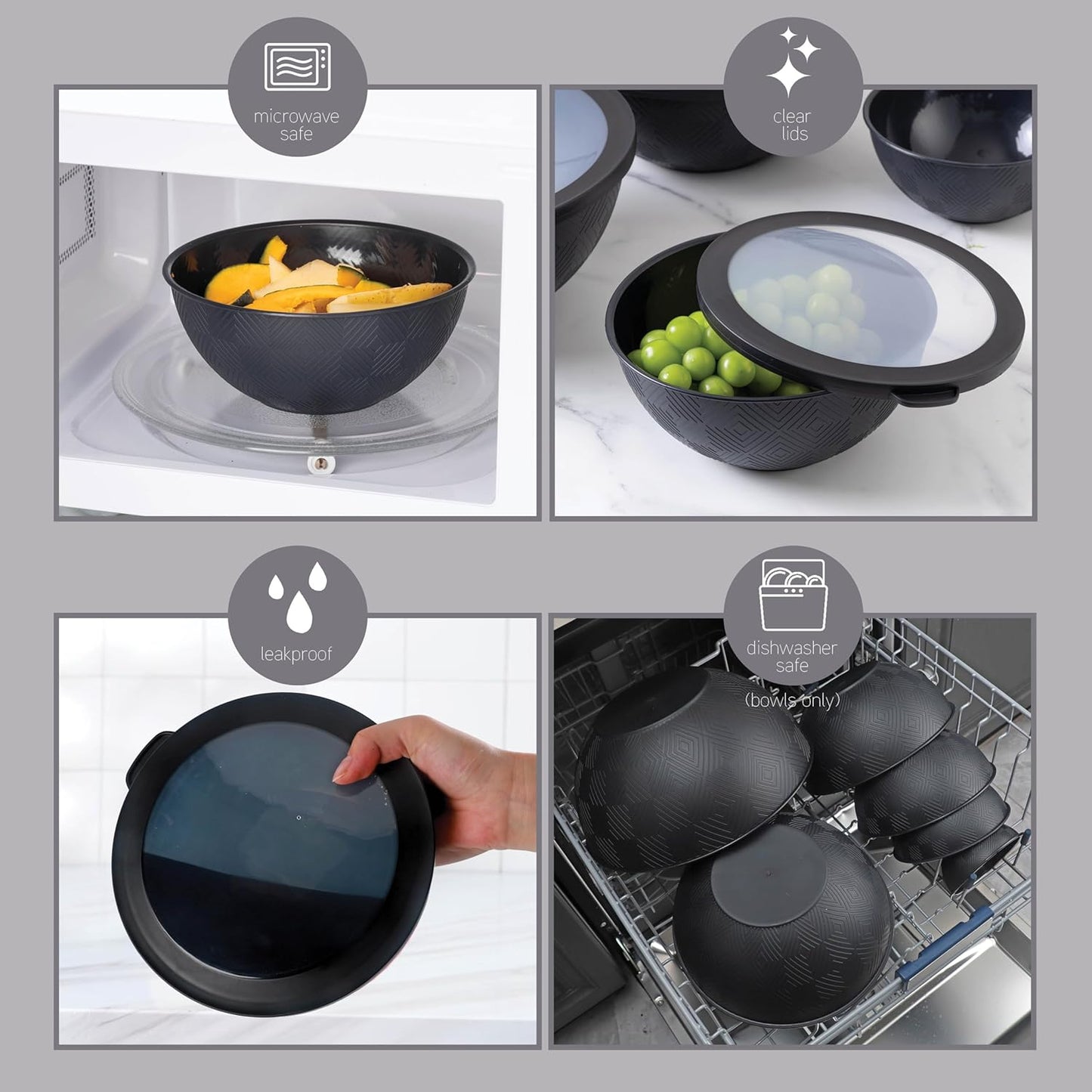 microwave safe

clear lids

leakproof

dishwasher safe
(bowls only)