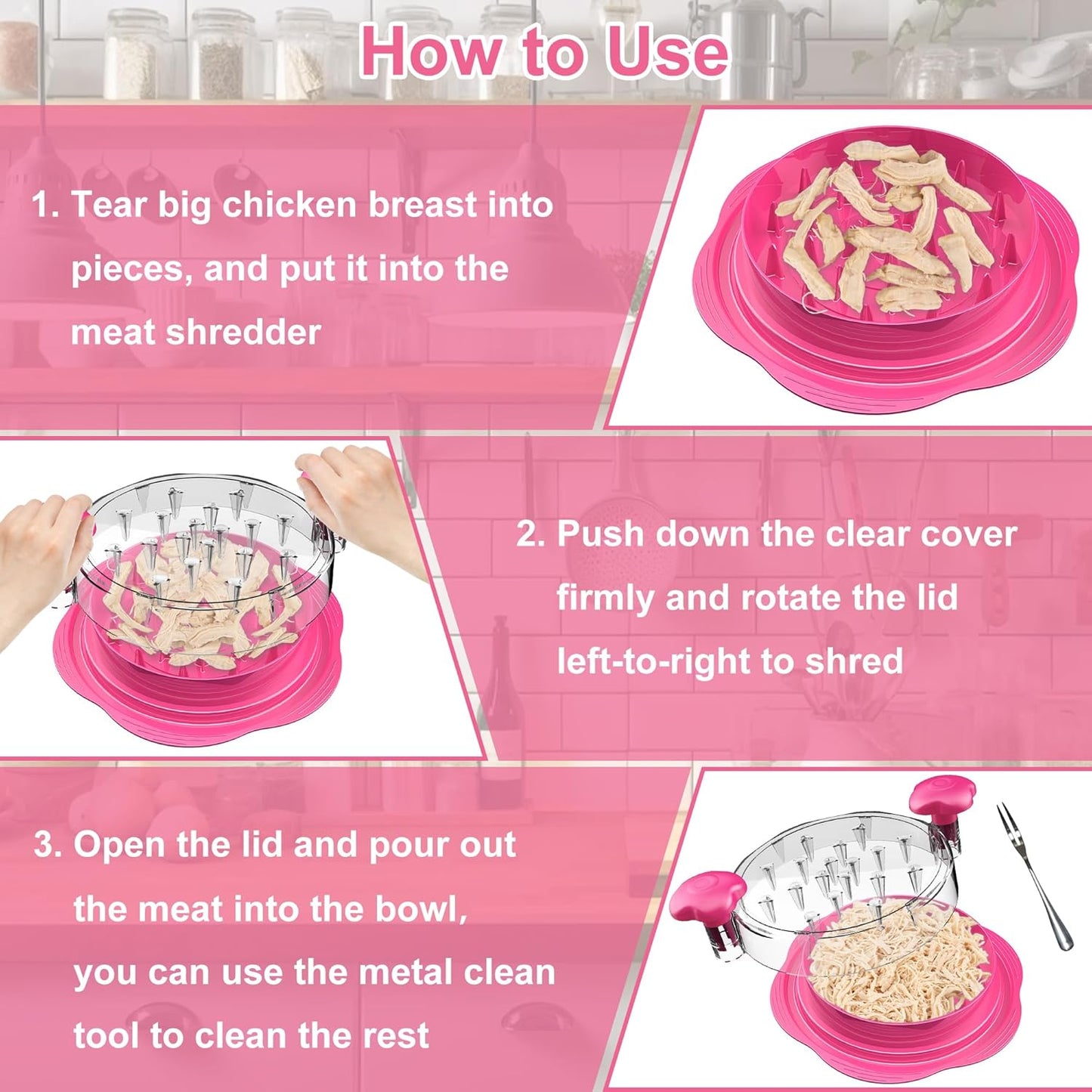 How to Use

1. Tear big chicken breast into pieces, and put it into the meat shredder

2. Push down the clear cover firmly and rotate the lid left-to-right to shred

3. Open the lid and pour out the meat into the bowl, you can use the metal clean tool to clean the rest