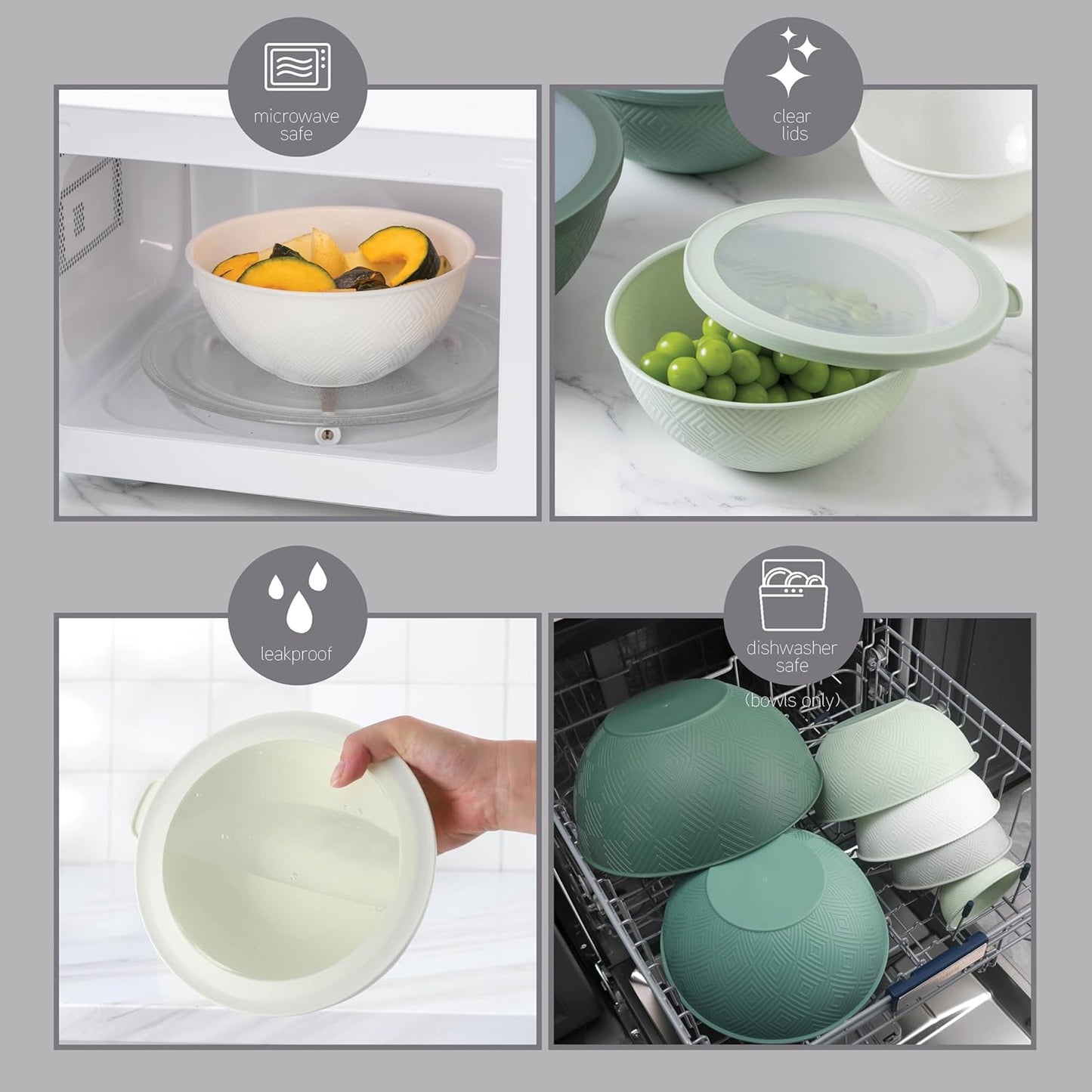 microwave safe

clear lids

leakproof

dishwasher safe
(bowls only)