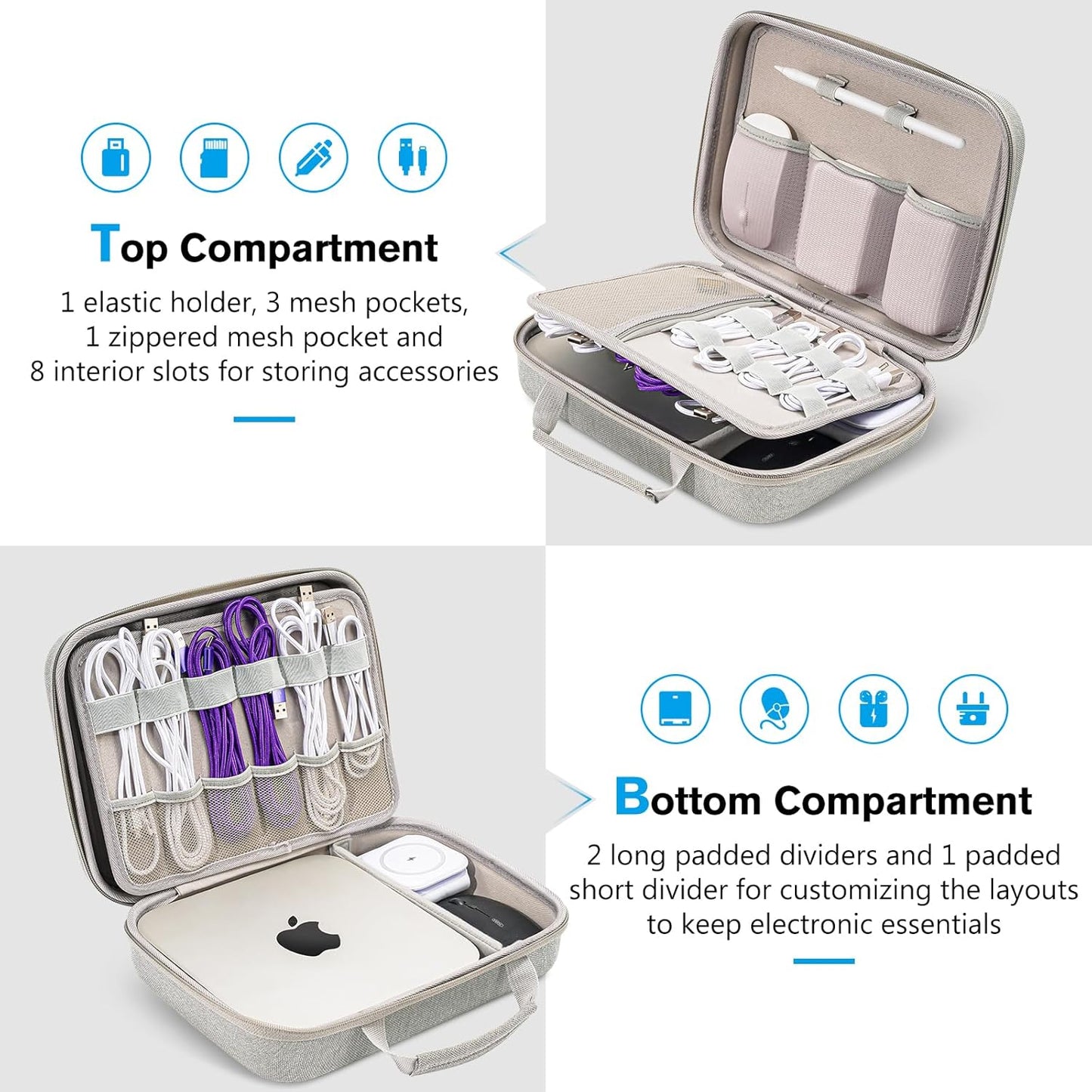 Top Compartment

1 elastic holder, 3 mesh pockets, 1 zippered mesh pocket and 8 interior slots for storing accessories

Bottom Compartment

2 long padded dividers and 1 padded short divider for customizing the layouts to keep electronic essentials