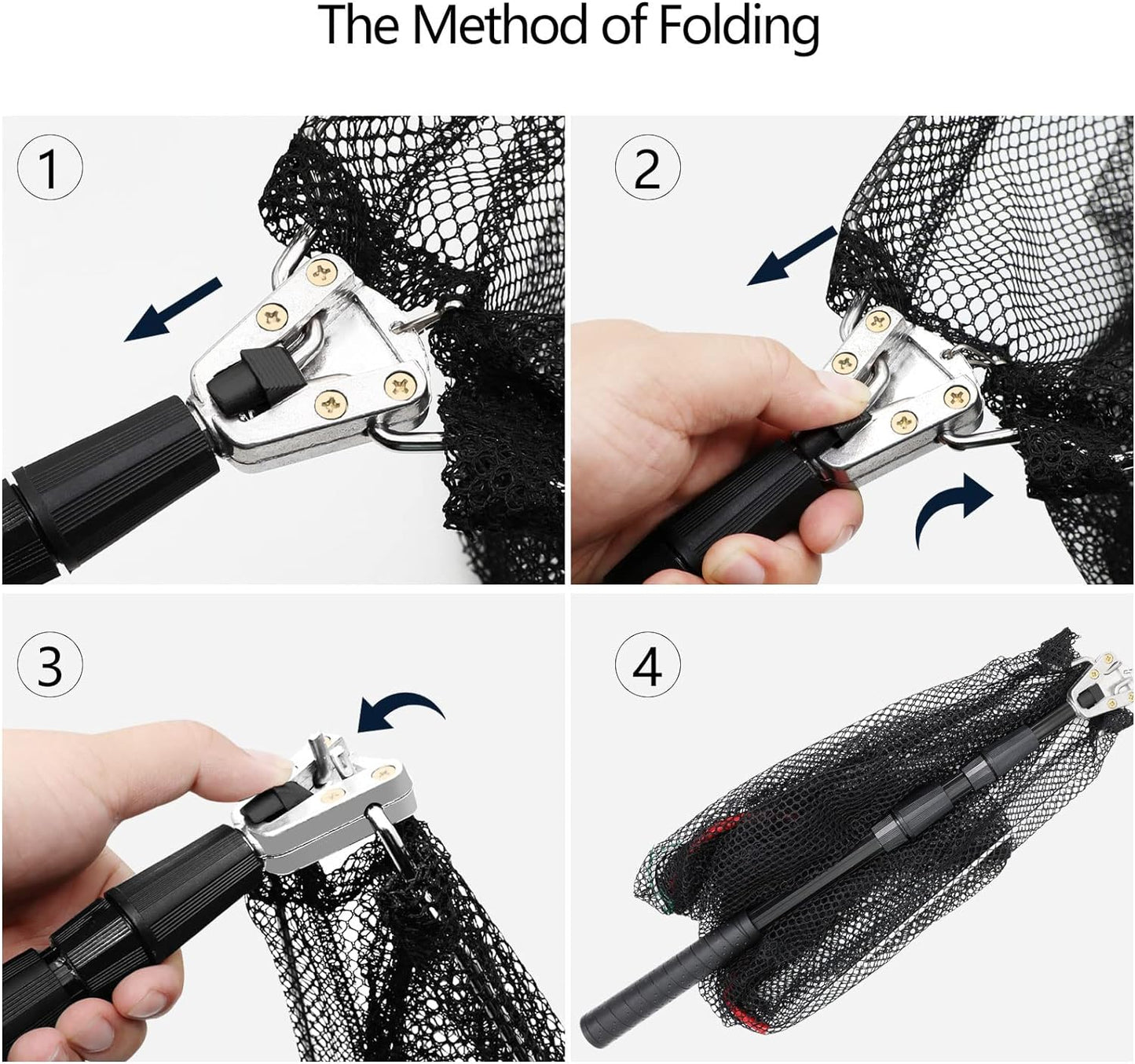 The Method of Folding

1

2

3

4