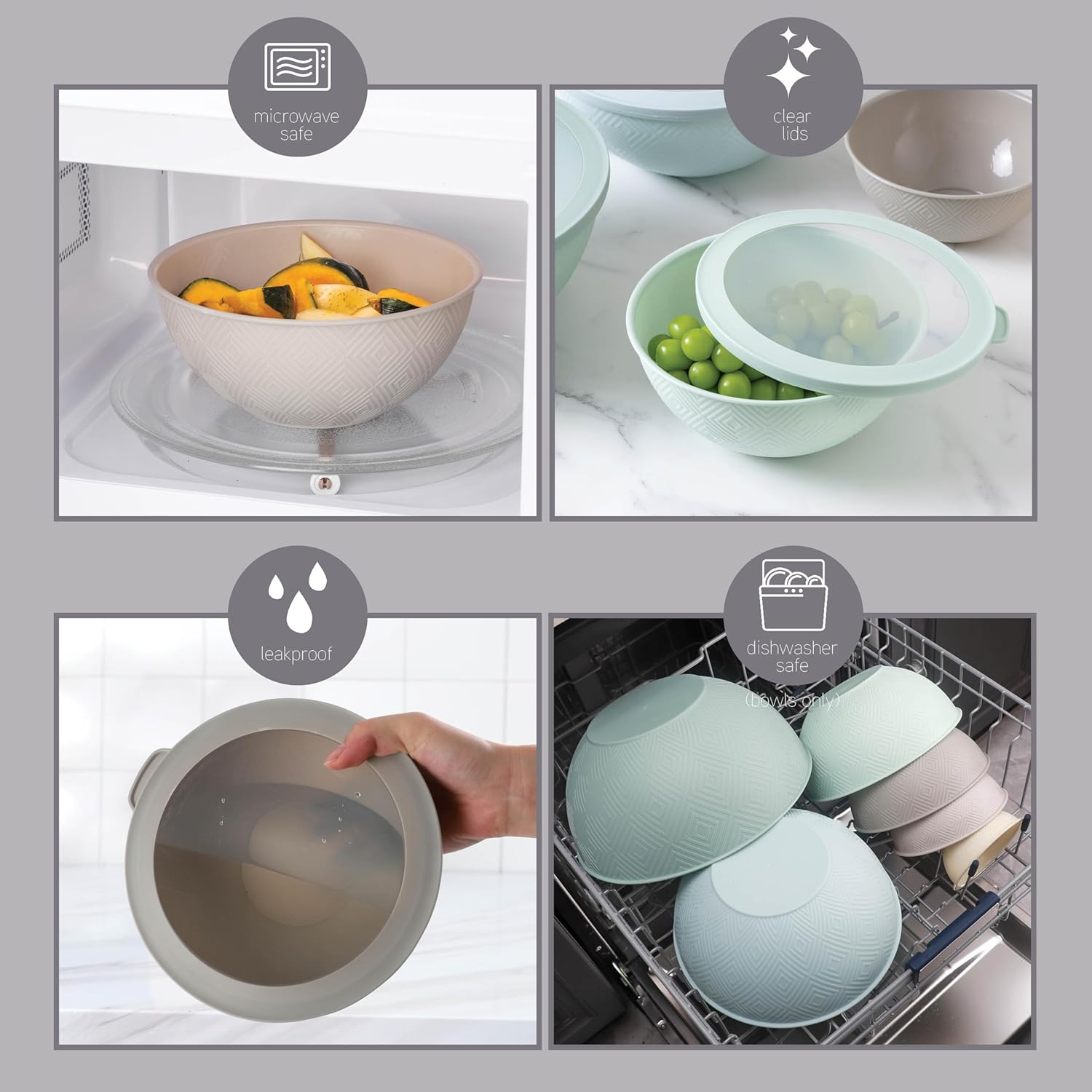 microwave safe

clear lids

leakproof

dishwasher safe
(bowls only)