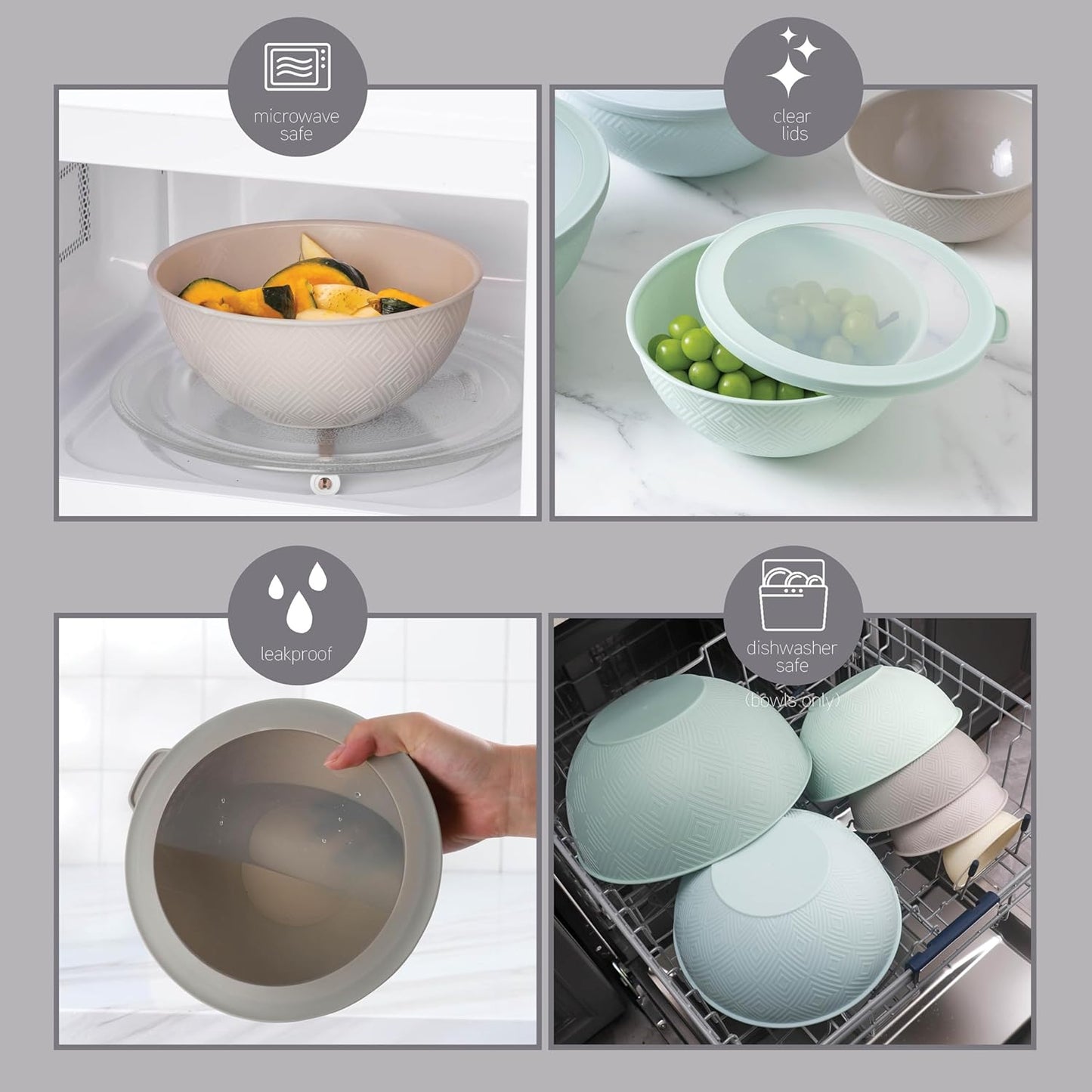 microwave safe

clear lids

leakproof

dishwasher safe
(bowls only)