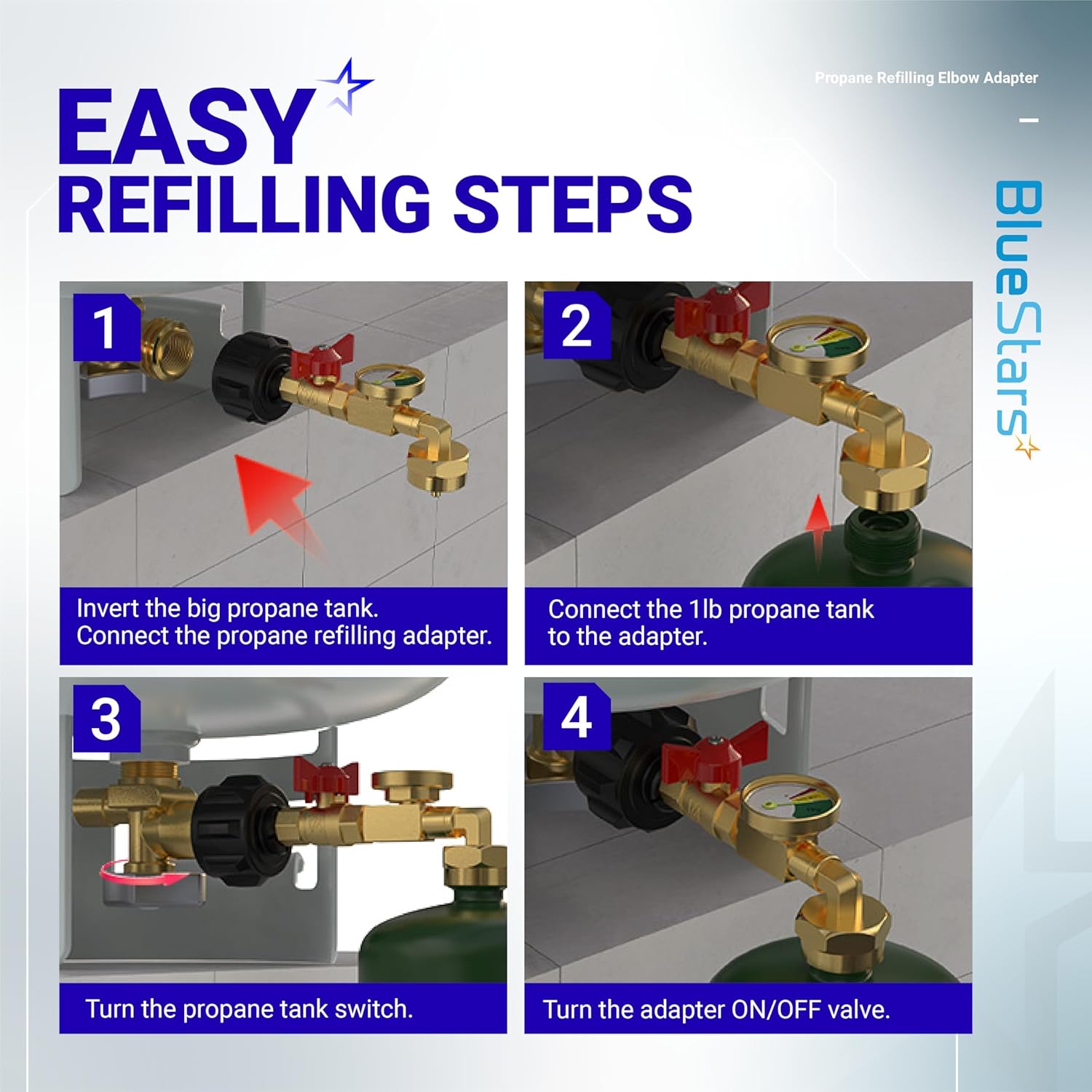 EASY REFILLING STEPS

Propane Refilling Elbow Adapter

BlueStars

1
Invert the big propane tank.
Connect the propane refilling adapter.

2
Connect the 1lb propane tank to the adapter.

3
Turn the propane tank switch.

4
Turn the adapter ON/OFF valve.