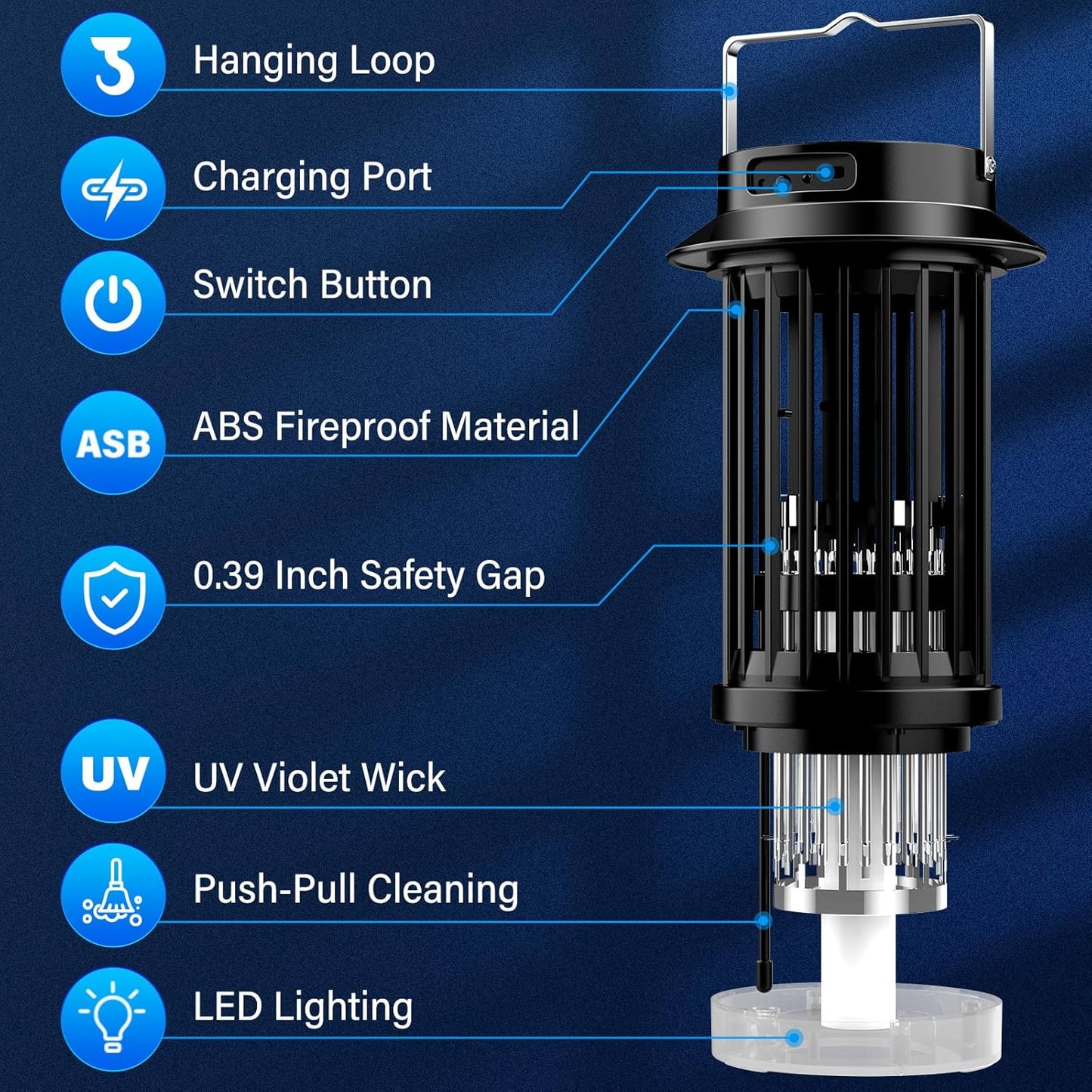 Hanging Loop

Charging Port

Switch Button

ASB

ABS Fireproof Material

0.39 Inch Safety Gap

UV

UV Violet Wick

Push-Pull Cleaning

LED Lighting