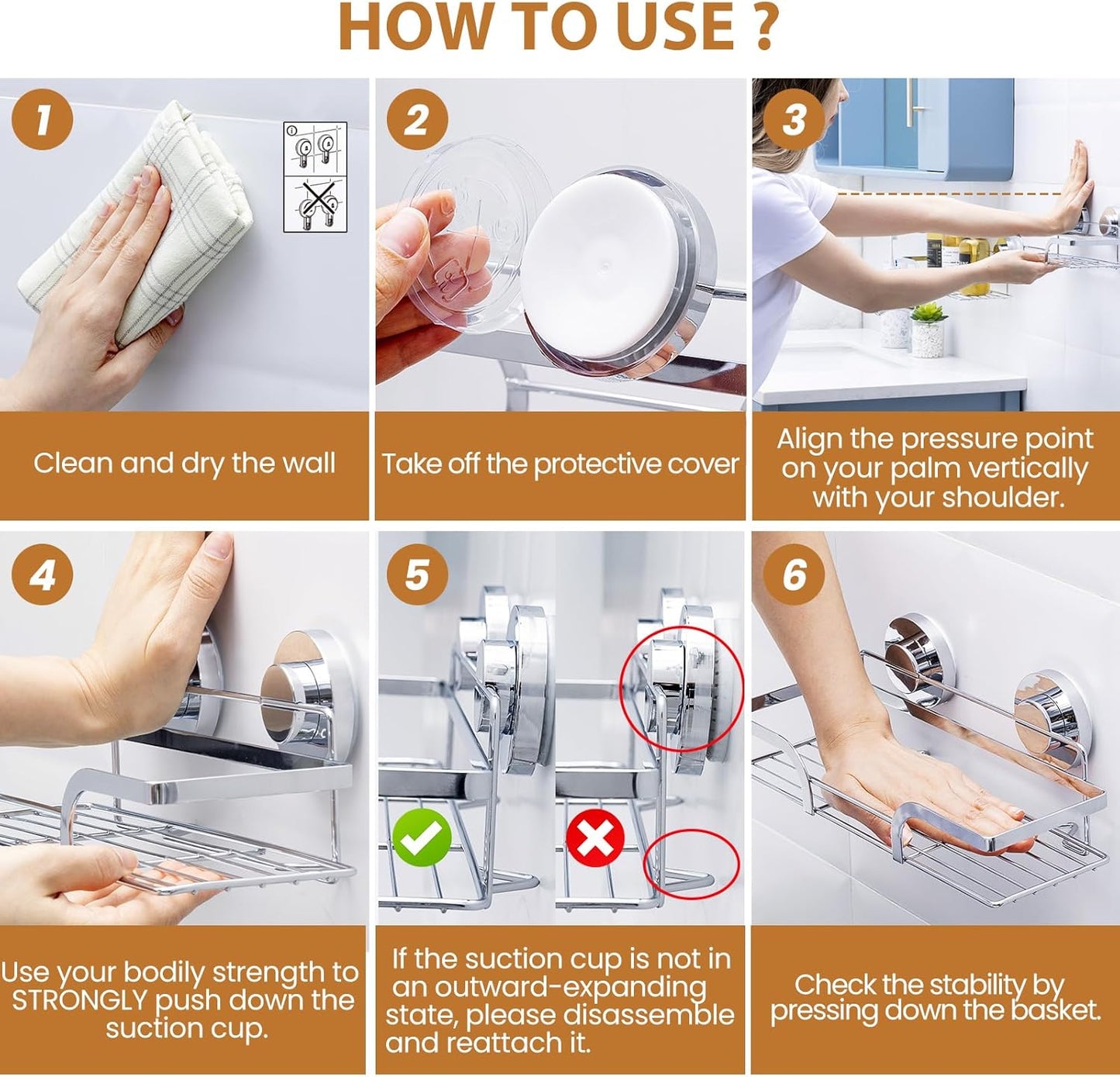 HOW TO USE ?

1

Clean and dry the wall

2

Take off the protective cover

3

Align the pressure point on your palm vertically with your shoulder.

4

Use your bodily strength to STRONGLY push down the suction cup.

5

If the suction cup is not in an outward-expanding state, please disassemble and reattach it.

6

Check the stability by pressing down the basket.