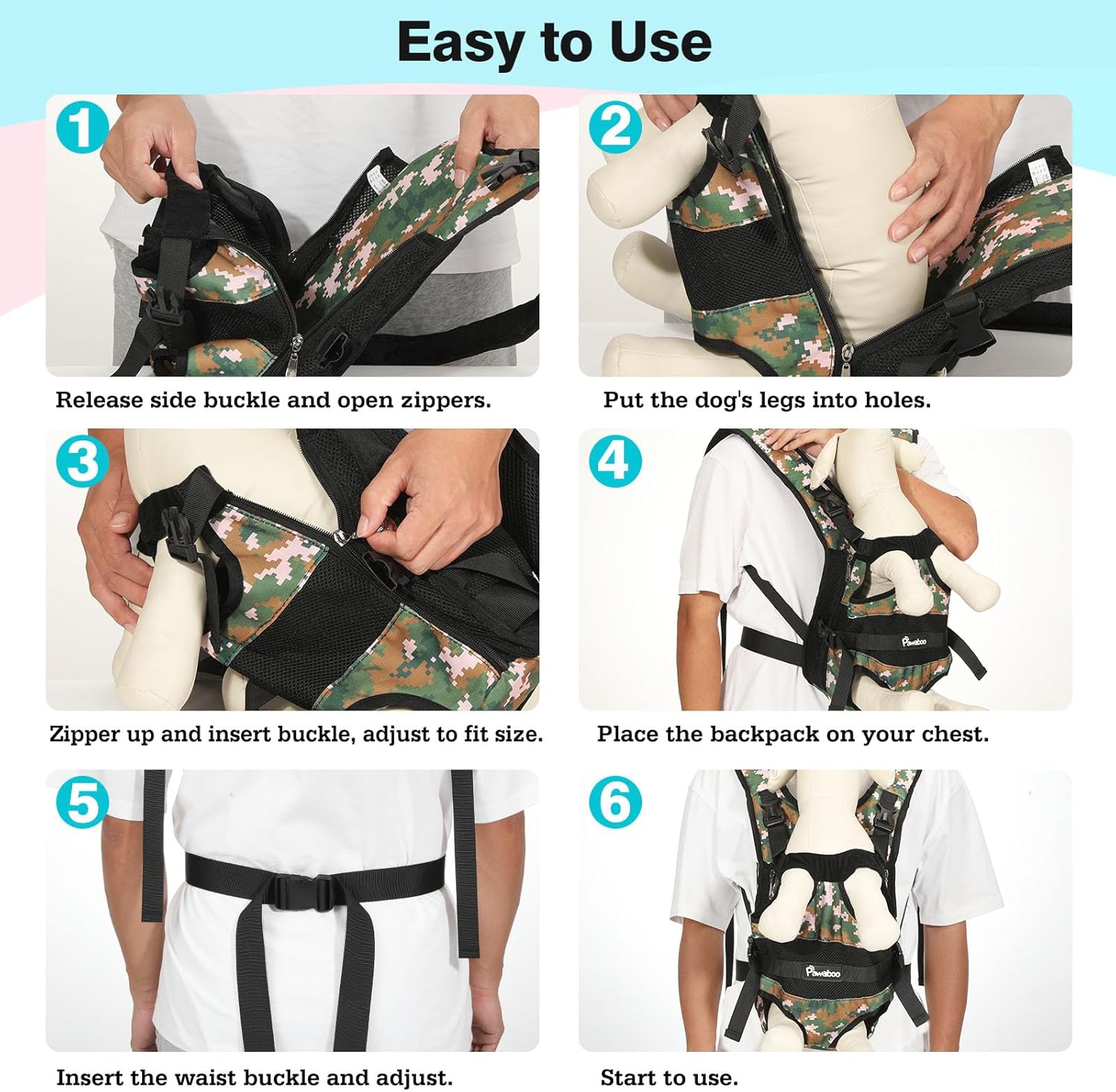 Easy to Use

1

Release side buckle and open zippers.

2

Put the dog's legs into holes.

3

Zipper up and insert buckle, adjust to fit size.

4

Pawaboo

Place the backpack on your chest.

5

Insert the waist buckle and adjust.

6

Pawaboo

Start to use.