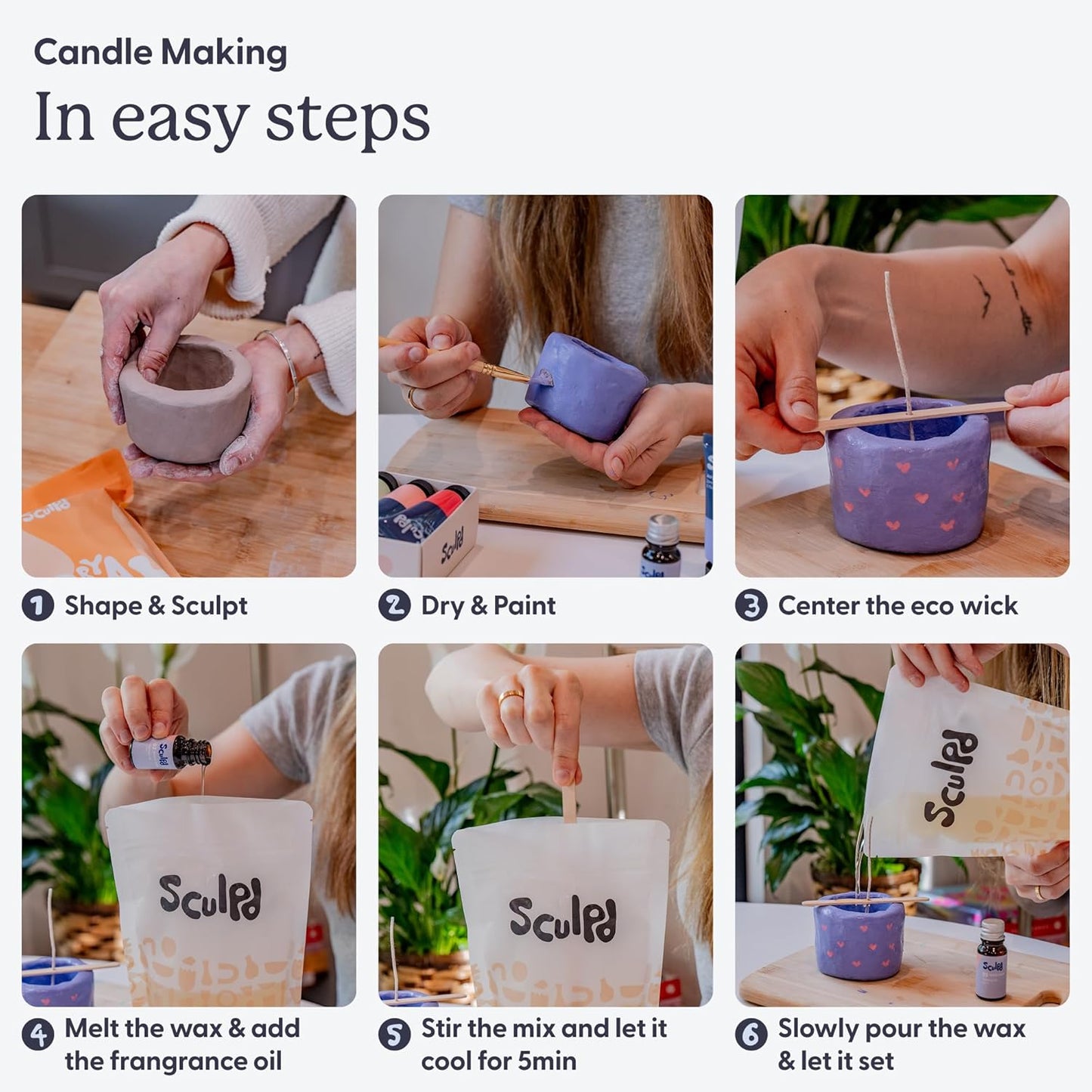 Candle Making

In easy steps

Sculpd

Sculpd

1 Shape & Sculpt

2 Dry & Paint

3 Center the eco wick

Sculpd

Sculpd

Sculpd

Sculpd

Sculpd

4 Melt the wax & add the frangrance oil

5 Stir the mix and let it cool for 5min

6 Slowly pour the wax & let it set