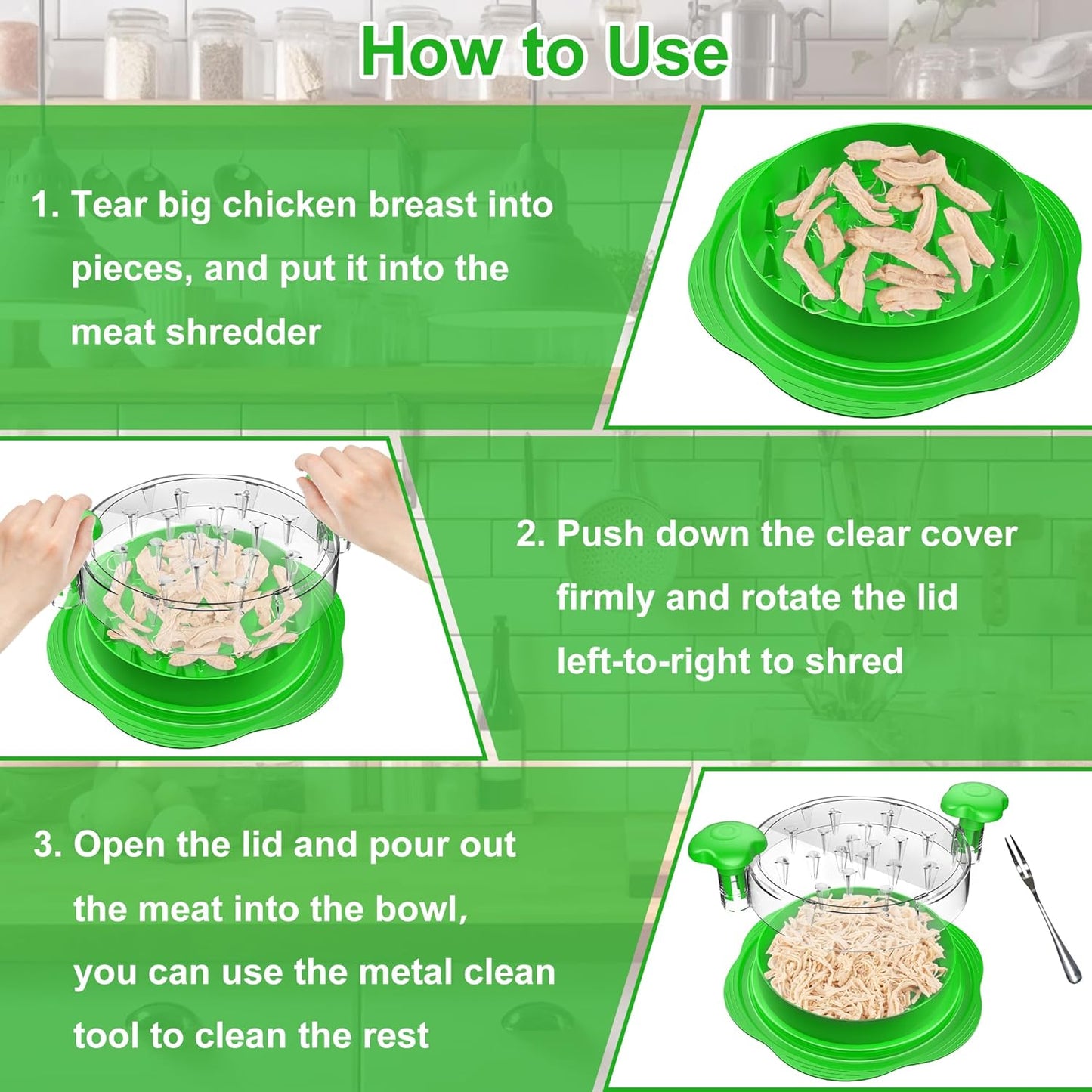 How to Use

1. Tear big chicken breast into pieces, and put it into the meat shredder

2. Push down the clear cover firmly and rotate the lid left-to-right to shred

3. Open the lid and pour out the meat into the bowl, you can use the metal clean tool to clean the rest