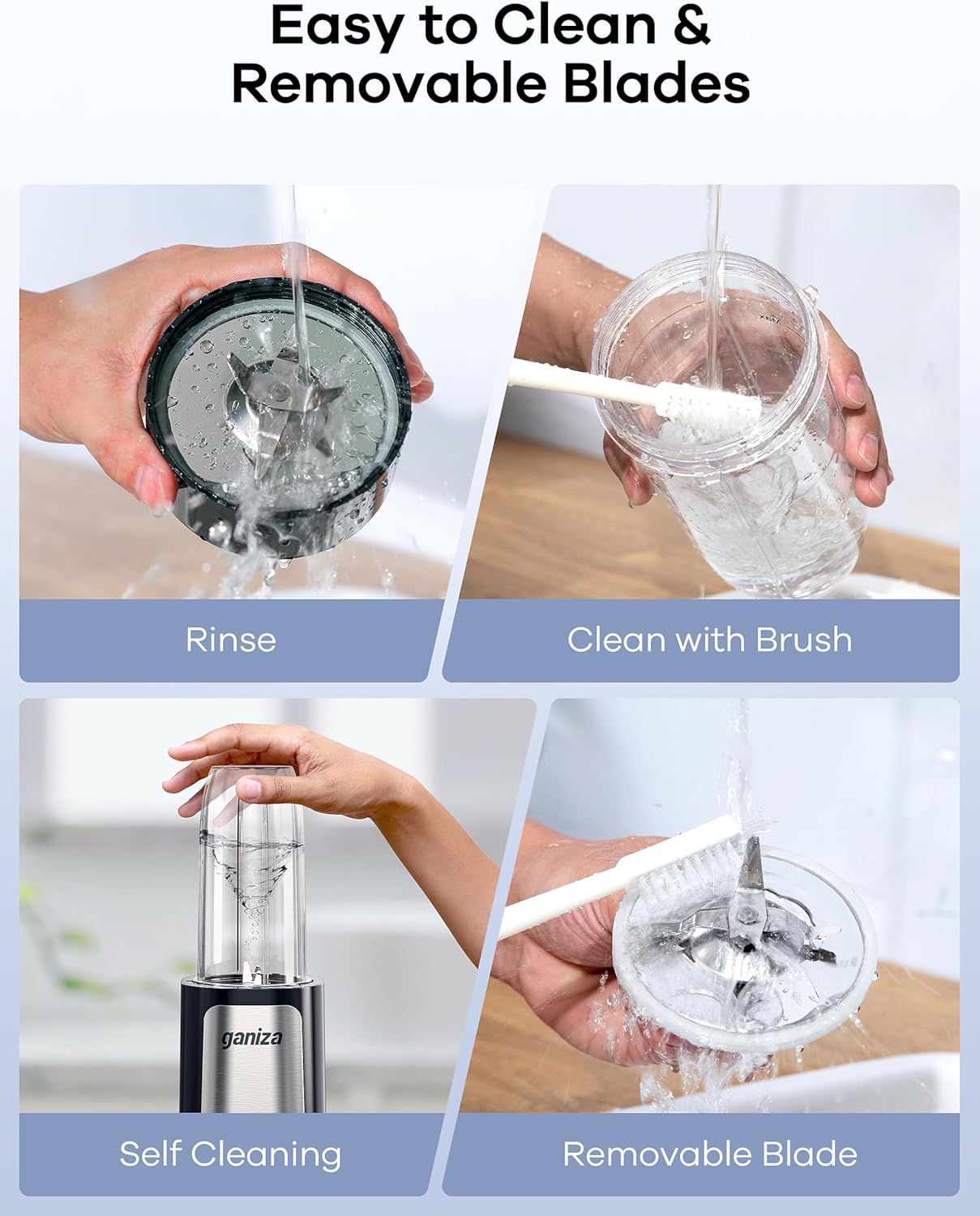 Easy to Clean &
Removable Blades

Max

Rinse

Clean with Brush

ganiza

Self Cleaning

Removable Blade