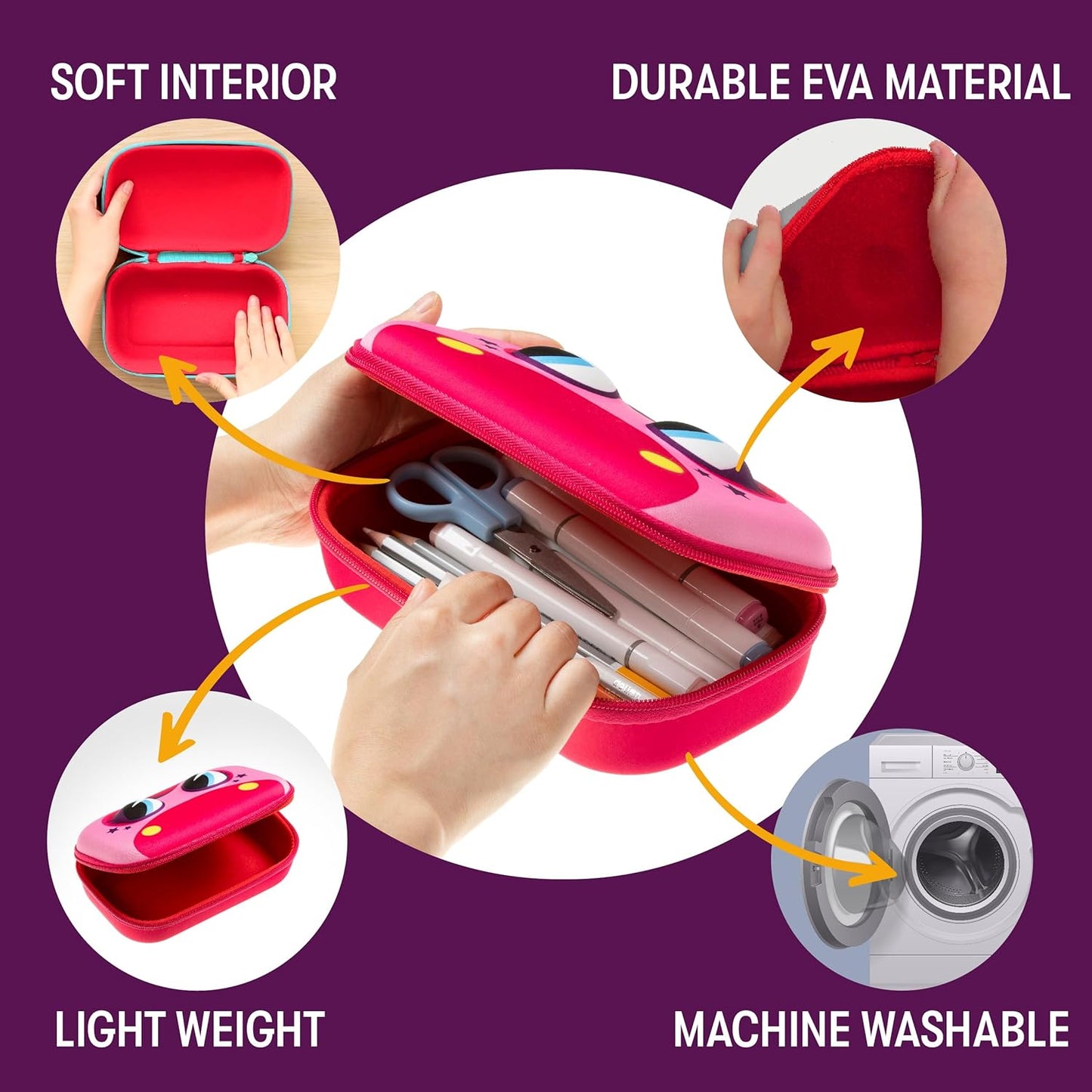 SOFT INTERIOR

DURABLE EVA MATERIAL

LIGHT WEIGHT

MACHINE WASHABLE