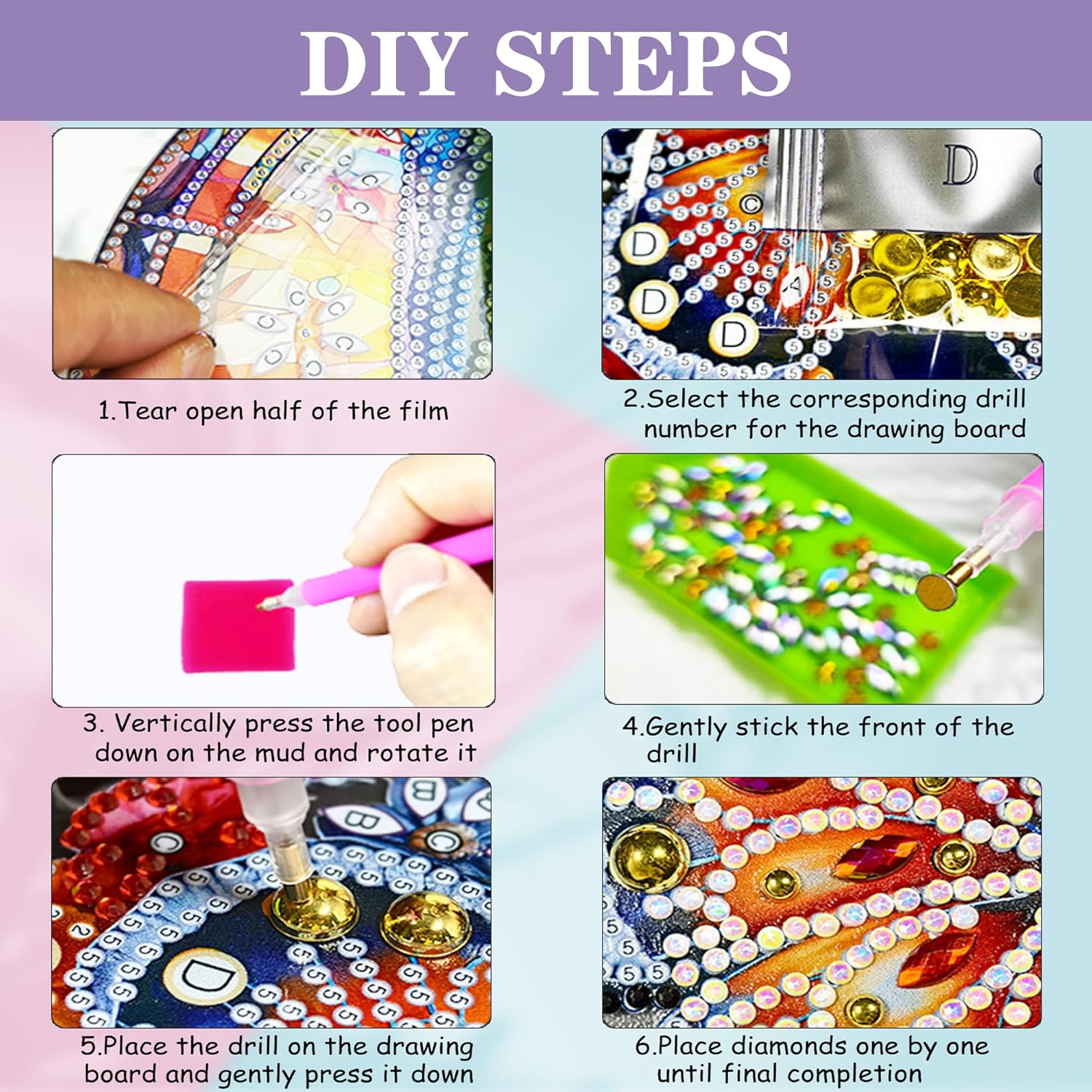 DIY STEPS

1.Tear open half of the film

2.Select the corresponding drill number for the drawing board

3. Vertically press the tool pen down on the mud and rotate it

4.Gently stick the front of the drill

5.Place the drill on the drawing board and gently press it down

6.Place diamonds one by one until final completion