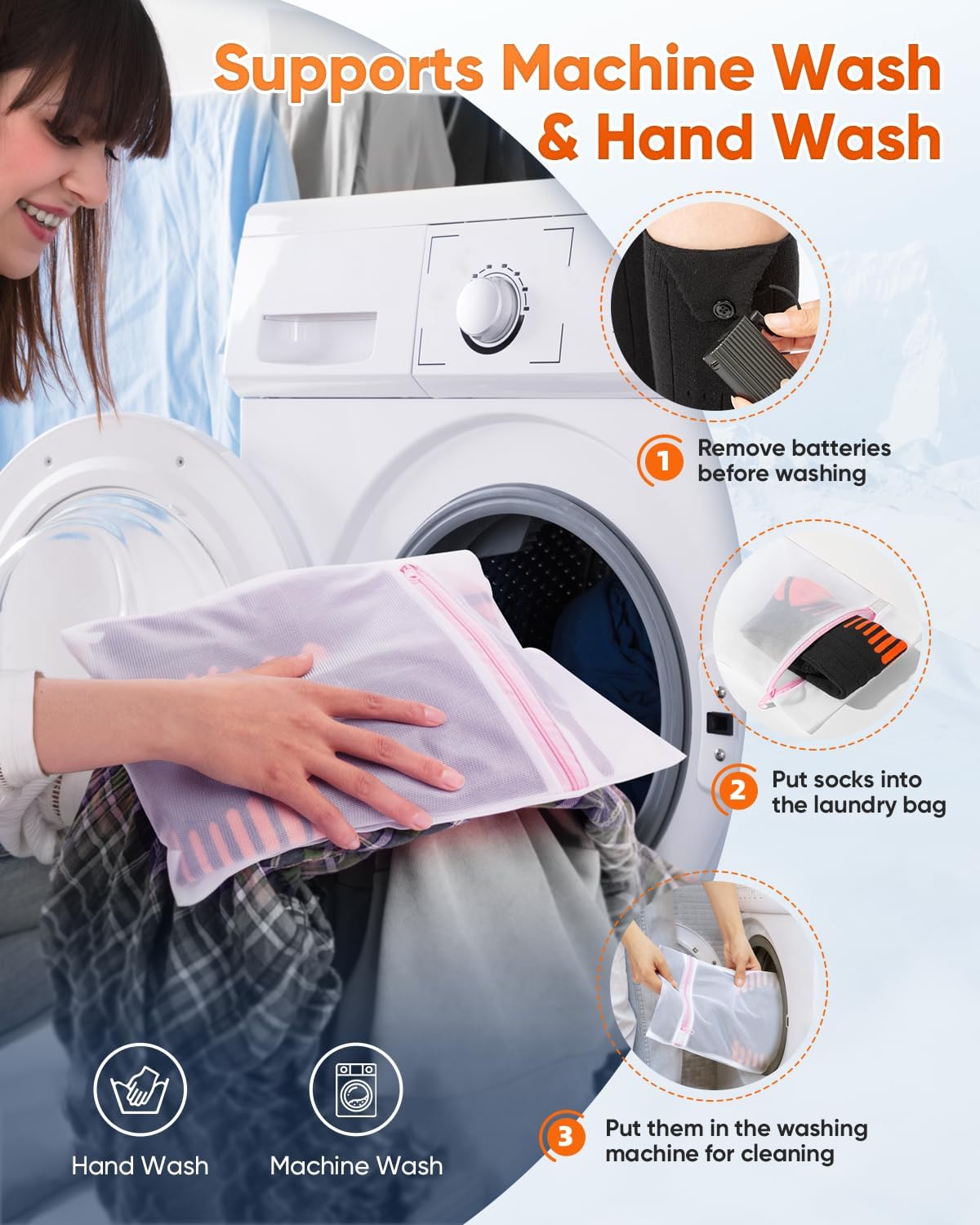 Supports Machine Wash & Hand Wash

1 Remove batteries before washing

2 Put socks into the laundry bag

3 Put them in the washing machine for cleaning

Hand Wash

Machine Wash