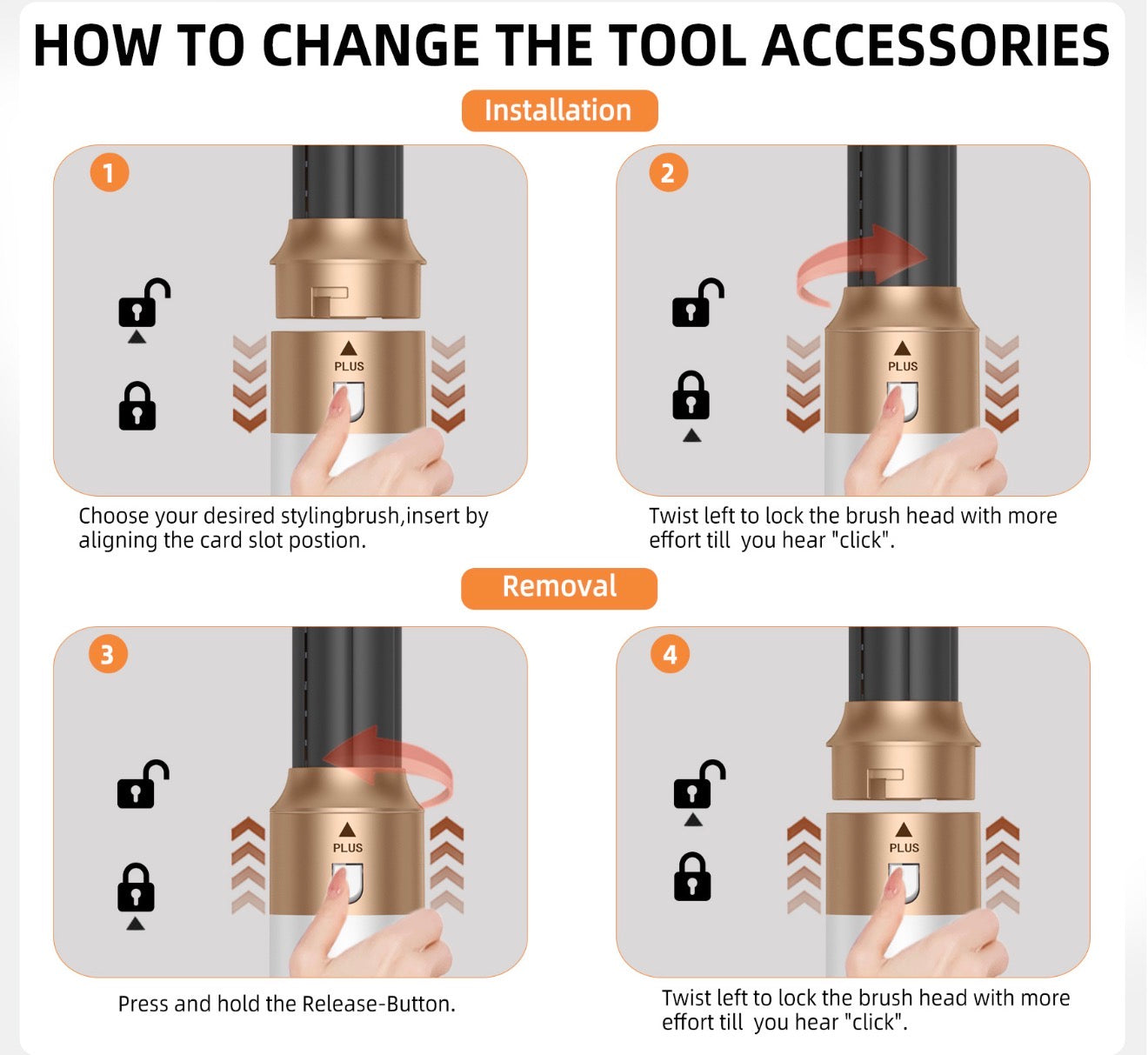 HOW TO CHANGE THE TOOL ACCESSORIES

Installation

1

PLUS

Choose your desired stylingbrush,insert by aligning the card slot postion.

2

PLUS

Twist left to lock the brush head with more effort till you hear "click".

Removal

3

PLUS

Press and hold the Release-Button.

4

PLUS

Twist left to lock the brush head with more effort till you hear "click".