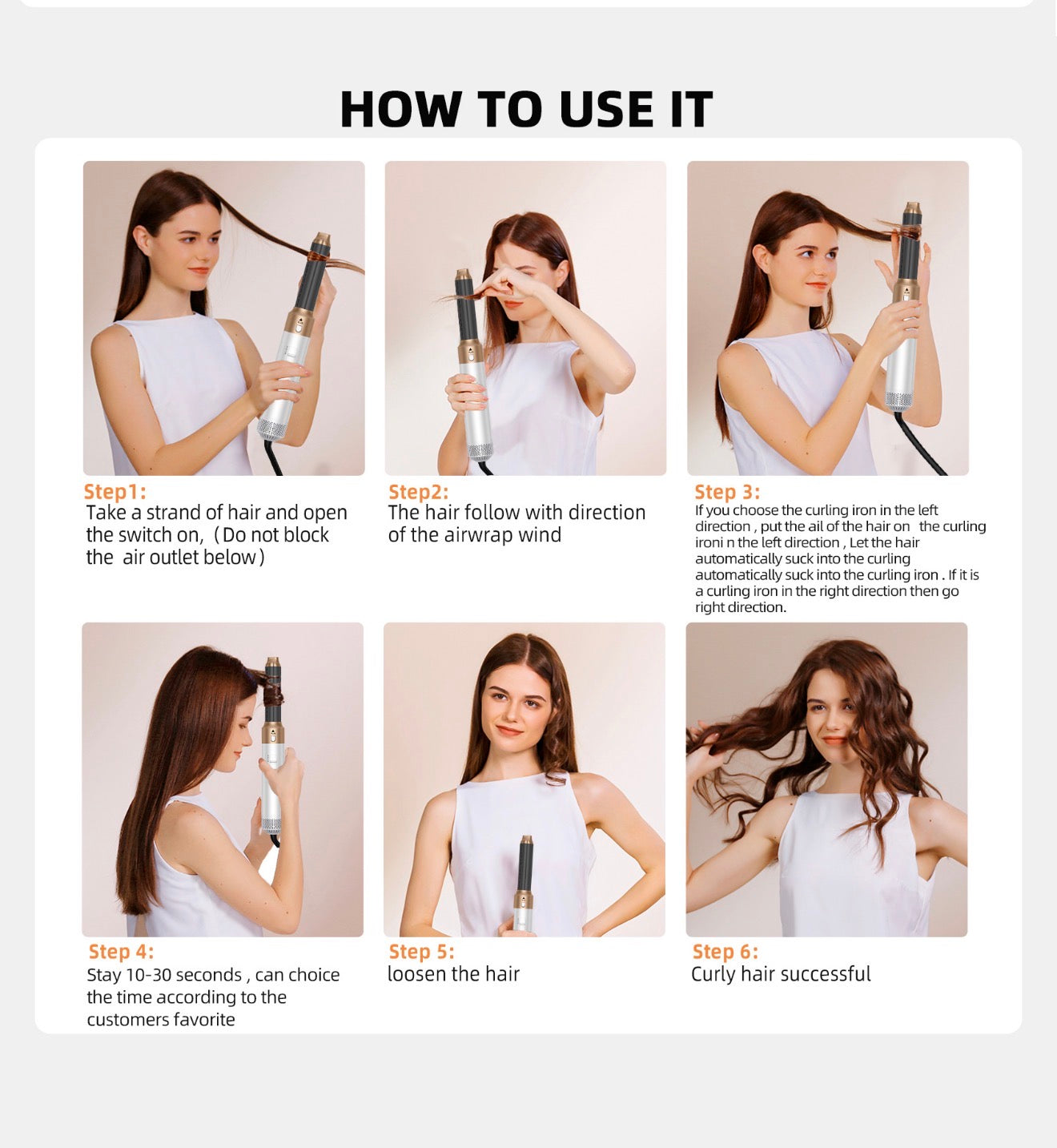 HOW TO USE IT

Step1:
Take a strand of hair and open the switch on, (Do not block the air outlet below)

Step2:
The hair follow with direction of the airwrap wind

Step 3:
If you choose the curling iron in the left direction , put the ail of the hair on the curling ironi n the left direction , Let the hair automatically suck into the curling automatically suck into the curling iron . If it is a curling iron in the right direction then go right direction.

Step 4:
Stay 10-30 seconds , can choice the time according to the customers favorite

Step 5:
loosen the hair

Step 6:
Curly hair successful