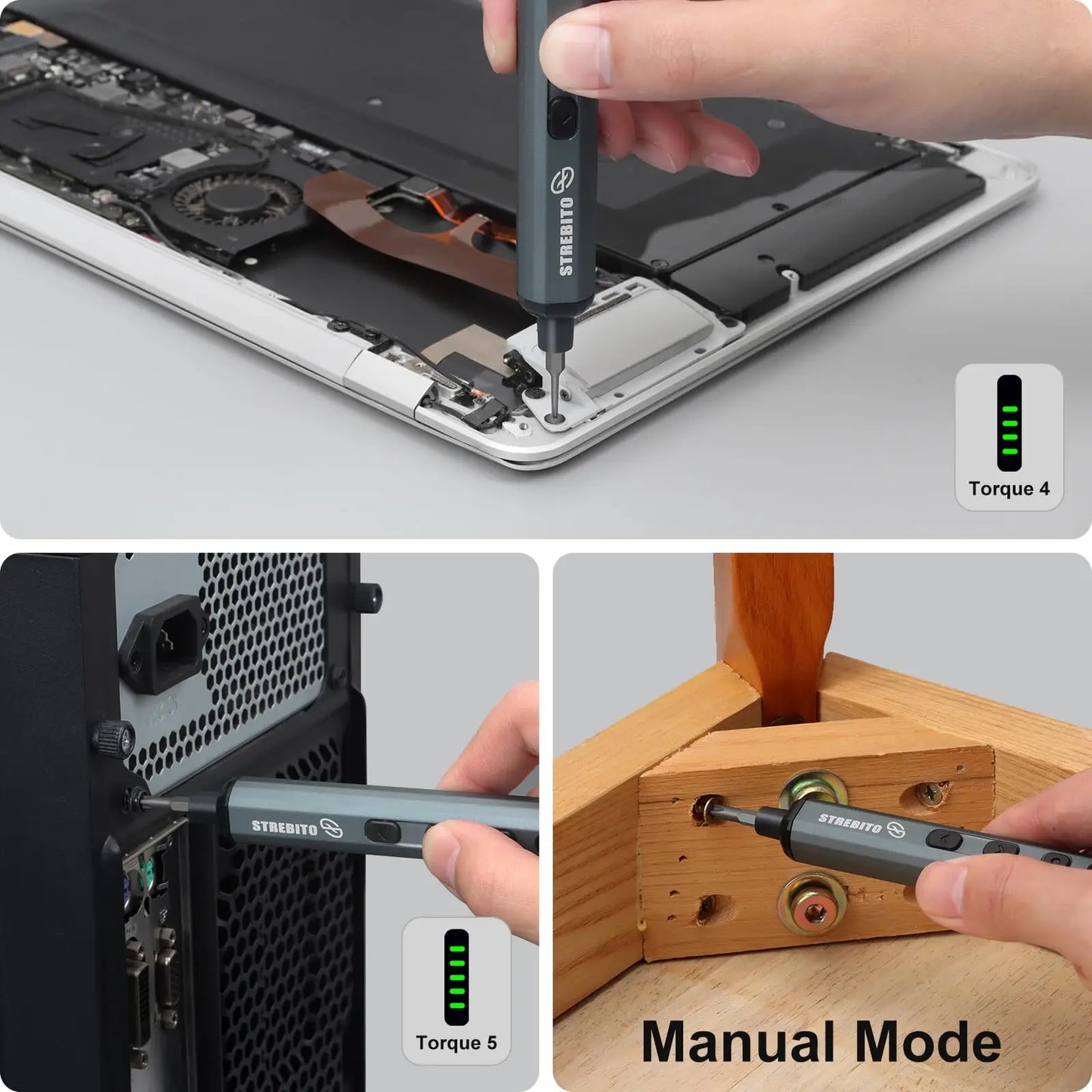 STREBITO

Torque 4

STREBITO

Torque 5

STREBITO

Manual Mode