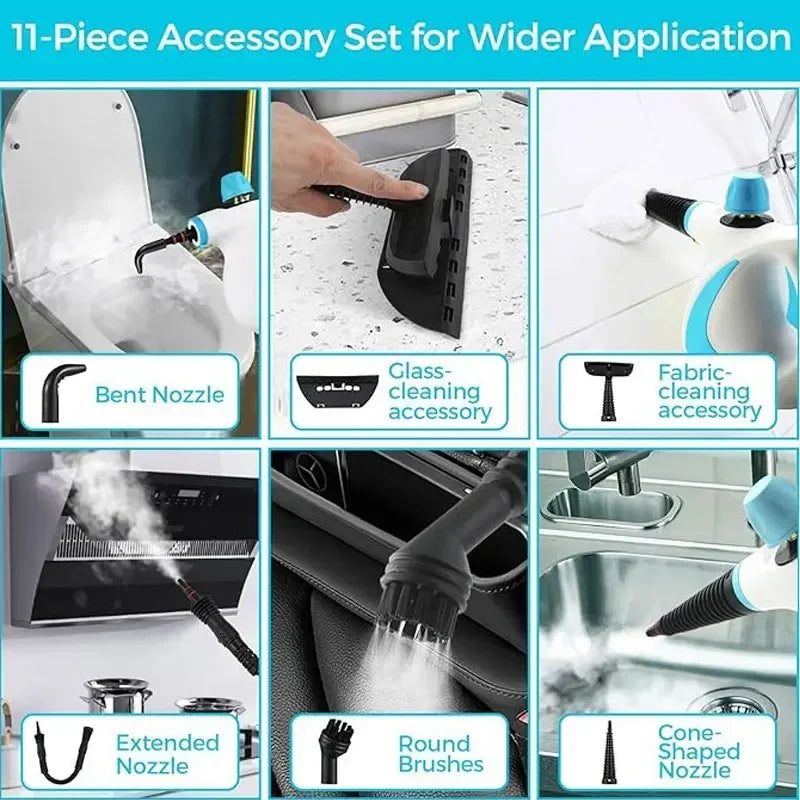 11-Piece Accessory Set for Wider Application

Bent Nozzle

Glass-cleaning accessory

Fabric-cleaning accessory

Extended Nozzle

Round Brushes

Cone-Shaped Nozzle