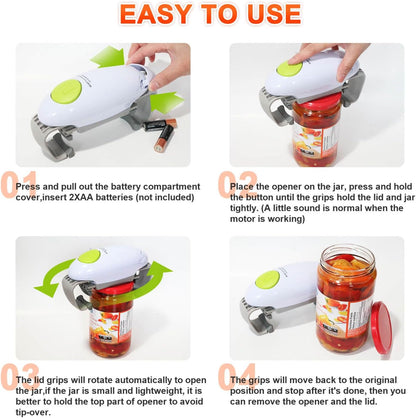 EASY TO USE

01 Press and pull out the battery compartment cover,insert 2XAA batteries (not included)

02 Place the opener on the jar, press and hold the button until the grips hold the lid and jar tightly. (A little sound is normal when the motor is working)

03 The lid grips will rotate automatically to open the jar,if the jar is small and lightweight, it is better to hold the top part of opener to avoid tip-over.

04 The grips will move back to the original position and stop after it's done, then you can remove the opener and the lid.